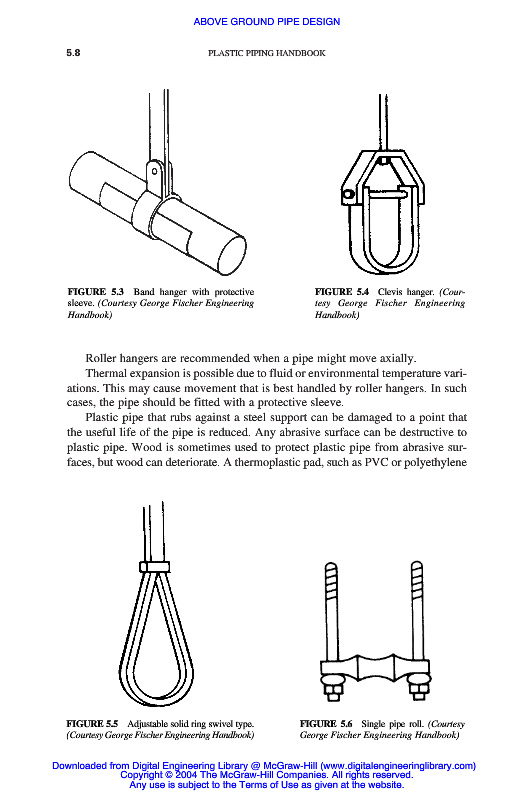 ABOVE GROUND PIPE DESIGN

5.8 PLASTIC PIPING HANDBOOK

FIGURE 5.3 Band hanger with protective sleeve. (Courtesy George Fischer Engineering Handbook)

FIGURE 5.4 Clevis hanger. (Courtesy George Fischer Engineering Handbook)

Roller hangers are recommended when a pipe might move axially.

Thermal expansion is possible due to fluid or environmental temperature variations. This may cause movement that is best handled by roller hangers. In such cases, the pipe should be fitted with a protective sleeve.

Plastic pipe that rubs against a steel support can be damaged to a point that the useful life of the pipe is reduced. Any abrasive surface can be destructive to plastic pipe. Wood is sometimes used to protect plastic pipe from abrasive surfaces, but wood can deteriorate. A thermoplastic pad, such as PVC or polyethylene

FIGURE 5.5 Adjustable solid ring swivel type. (Courtesy George Fischer Engineering Handbook)

FIGURE 5.6 Single pipe roll. (Courtesy George Fischer Engineering Handbook)

Downloaded from Digital Engineering Library @ McGraw-Hill (www.digitalengineeringlibrary.com)
Copyright © 2004 The McGraw-Hill Companies. All rights reserved.
Any use is subject to the Terms of Use as given at the website.