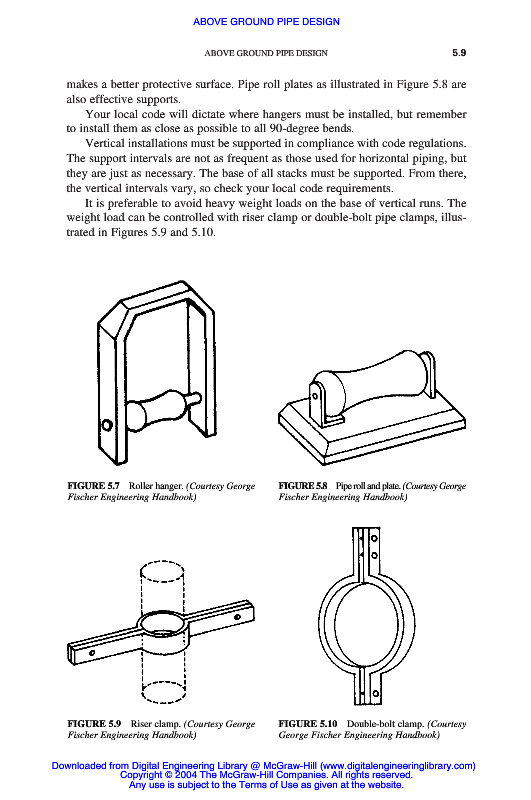 ABOVE GROUND PIPE DESIGN

ABOVE GROUND PIPE DESIGN 5.9

makes a better protective surface. Pipe roll plates as illustrated in Figure 5.8 are also effective supports.

Your local code will dictate where hangers must be installed, but remember to install them as close as possible to all 90-degree bends.

Vertical installations must be supported in compliance with code regulations. The support intervals are not as frequent as those used for horizontal piping, but they are just as necessary. The base of all stacks must be supported. From there, the vertical intervals vary, so check your local code requirements.

It is preferable to avoid heavy weight loads on the base of vertical runs. The weight load can be controlled with riser clamp or double-bolt pipe clamps, illustrated in Figures 5.9 and 5.10.

FIGURE 5.7 Roller hanger. (Courtesy George Fischer Engineering Handbook)

FIGURE 5.8 Pipe roll and plate. (Courtesy George Fischer Engineering Handbook)

FIGURE 5.9 Riser clamp. (Courtesy George Fischer Engineering Handbook)

FIGURE 5.10 Double-bolt clamp. (Courtesy George Fischer Engineering Handbook)

Downloaded from Digital Engineering Library @ McGraw-Hill (www.digitalengineeringlibrary.com)
Copyright © 2004 The McGraw-Hill Companies. All rights reserved.
Any use is subject to the Terms of Use as given at the website.