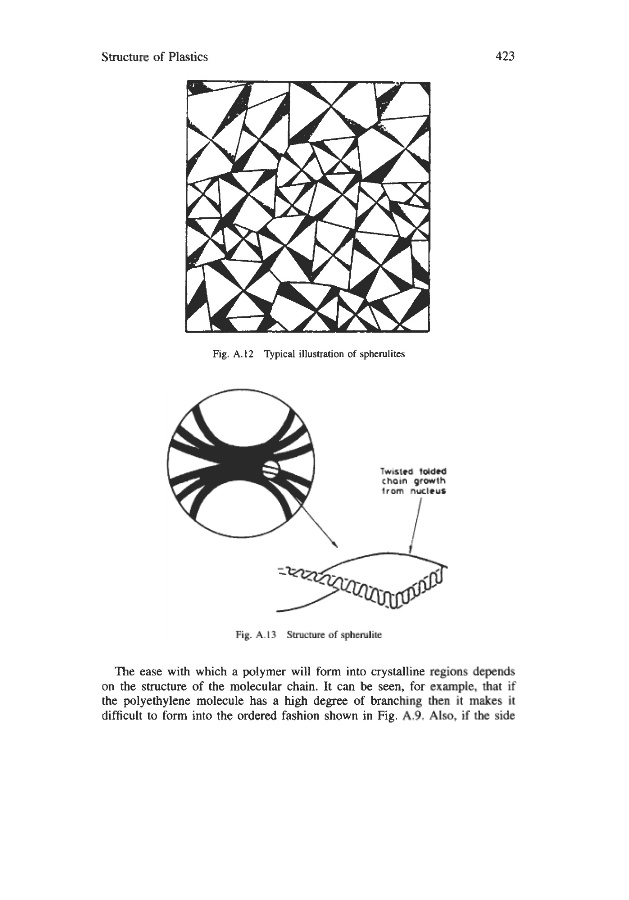 Structure of Plastics

423

Fig. A.12 Typical illustration of spherulites

Twisted folded chain growth from nucleus

Fig. A.13 Structure of spherulite

The ease with which a polymer will form into crystalline regions depends on the structure of the molecular chain. It can be seen, for example, that if the polyethylene molecule has a high degree of branching then it makes it difficult to form into the ordered fashion shown in Fig. A.9. Also, if the side