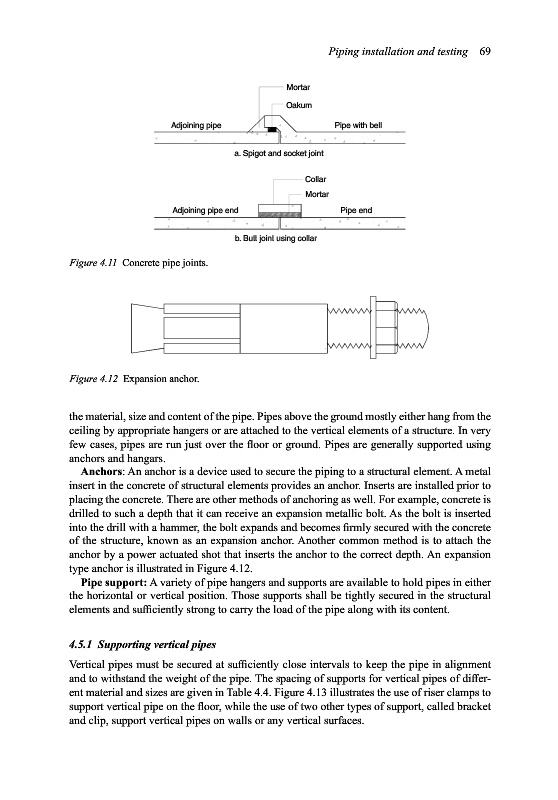 Piping installation and testing 69

Mortar
Oakum
Adjoining pipe
Pipe with bell
a. Spigot and socket joint

Collar
Mortar
Adjoining pipe end
Pipe end
b. Butt joint using collar

Figure 4.11 Concrete pipe joints.

Figure 4.12 Expansion anchor.

the material, size and content of the pipe. Pipes above the ground mostly either hang from the ceiling by appropriate hangers or are attached to the vertical elements of a structure. In very few cases, pipes are run just over the floor or ground. Pipes are generally supported using anchors and hangars.

Anchors: An anchor is a device used to secure the piping to a structural element. A metal insert in the concrete of structural elements provides an anchor. Inserts are installed prior to placing the concrete. There are other methods of anchoring as well. For example, concrete is drilled to such a depth that it can receive an expansion metallic bolt. As the bolt is inserted into the drill with a hammer, the bolt expands and becomes firmly secured with the concrete of the structure, known as an expansion anchor. Another common method is to attach the anchor by a power actuated shot that inserts the anchor to the correct depth. An expansion type anchor is illustrated in Figure 4.12.

Pipe support: A variety of pipe hangers and supports are available to hold pipes in either the horizontal or vertical position. Those supports shall be tightly secured in the structural elements and sufficiently strong to carry the load of the pipe along with its content.

4.5.1 Supporting vertical pipes

Vertical pipes must be secured at sufficiently close intervals to keep the pipe in alignment and to withstand the weight of the pipe. The spacing of supports for vertical pipes of different material and sizes are given in Table 4.4. Figure 4.13 illustrates the use of riser clamps to support vertical pipe on the floor, while the use of two other types of support, called bracket and clip, support vertical pipes on walls or any vertical surfaces.