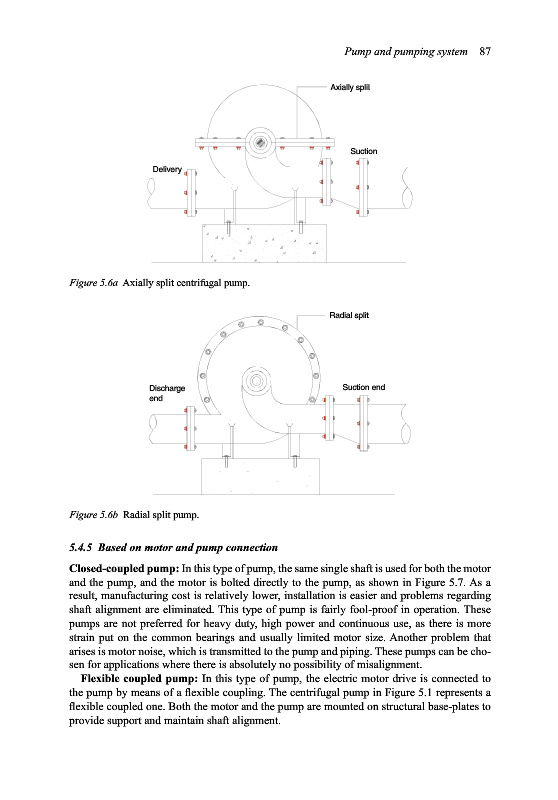 Pump and pumping system 87

Axially split

Suction

Delivery

Figure 5.6a Axially split centrifugal pump.

Radial split

Discharge end

Suction end

Figure 5.6b Radial split pump.

5.4.5 Based on motor and pump connection

Closed-coupled pump: In this type of pump, the same single shaft is used for both the motor and the pump, and the motor is bolted directly to the pump, as shown in Figure 5.7. As a result, manufacturing cost is relatively lower, installation is easier and problems regarding shaft alignment are eliminated. This type of pump is fairly fool-proof in operation. These pumps are not preferred for heavy duty, high power and continuous use, as there is more strain put on the common bearings and usually limited motor size. Another problem that arises is motor noise, which is transmitted to the pump and piping. These pumps can be chosen for applications where there is absolutely no possibility of misalignment.

Flexible coupled pump: In this type of pump, the electric motor drive is connected to the pump by means of a flexible coupling. The centrifugal pump in Figure 5.1 represents a flexible coupled one. Both the motor and the pump are mounted on structural base-plates to provide support and maintain shaft alignment.