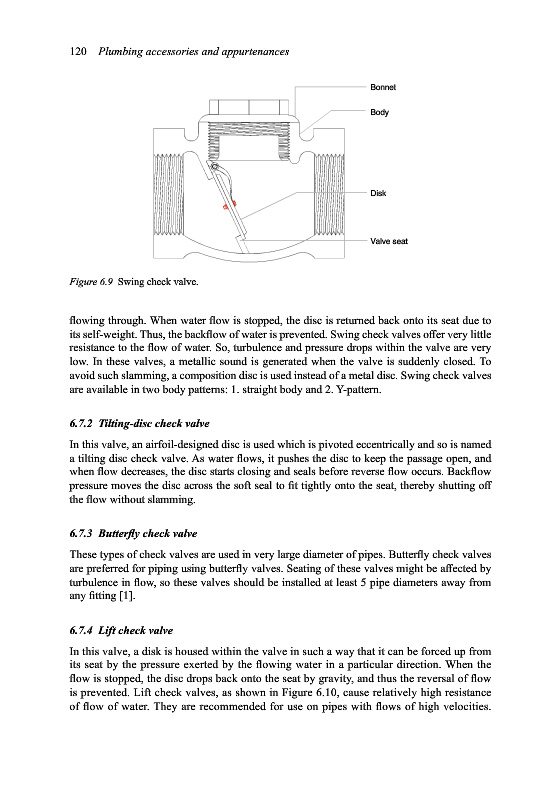 120 Plumbing accessories and appurtenances

Bonnet

Body

Disk

Valve seat

Figure 6.9 Swing check valve.

flowing through. When water flow is stopped, the disc is returned back onto its seat due to its self-weight. Thus, the backflow of water is prevented. Swing check valves offer very little resistance to the flow of water. So, turbulence and pressure drops within the valve are very low. In these valves, a metallic sound is generated when the valve is suddenly closed. To avoid such slamming, a composition disc is used instead of a metal disc. Swing check valves are available in two body patterns: 1. straight body and 2. Y-pattern.

6.7.2 Tilting-disc check valve

In this valve, an airfoil-designed disc is used which is pivoted eccentrically and so is named a tilting disc check valve. As water flows, it pushes the disc to keep the passage open, and when flow decreases, the disc starts closing and seals before reverse flow occurs. Backflow pressure moves the disc across the soft seal to fit tightly onto the seat, thereby shutting off the flow without slamming.

6.7.3 Butterfly check valve

These types of check valves are used in very large diameter of pipes. Butterfly check valves are preferred for piping using butterfly valves. Seating of these valves might be affected by turbulence in flow, so these valves should be installed at least 5 pipe diameters away from any fitting [1].

6.7.4 Lift check valve

In this valve, a disk is housed within the valve in such a way that it can be forced up from its seat by the pressure exerted by the flowing water in a particular direction. When the flow is stopped, the disc drops back onto the seat by gravity, and thus the reversal of flow is prevented. Lift check valves, as shown in Figure 6.10, cause relatively high resistance of flow of water. They are recommended for use on pipes with flows of high velocities.