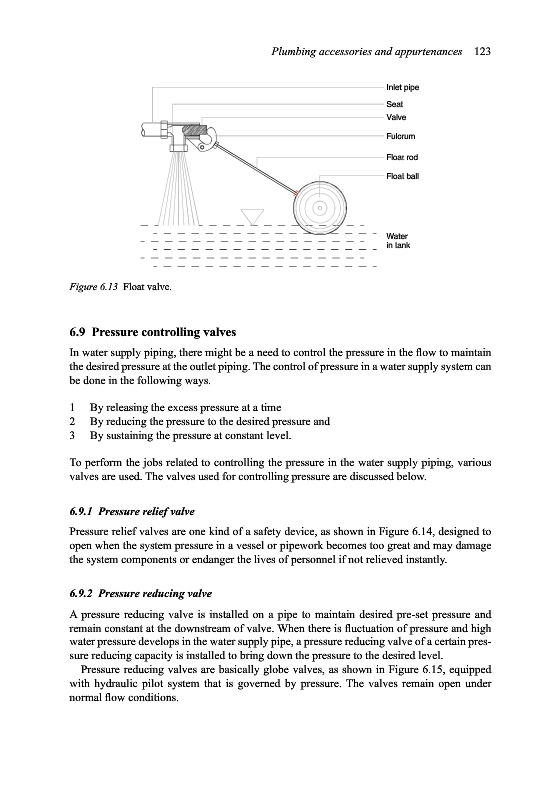 Plumbing accessories and appurtenances 123

Inlet pipe
Seat
Valve
Fulcrum
Float rod
Float ball
Water in tank

Figure 6.13 Float valve.

6.9 Pressure controlling valves

In water supply piping, there might be a need to control the pressure in the flow to maintain the desired pressure at the outlet piping. The control of pressure in a water supply system can be done in the following ways.

1 By releasing the excess pressure at a time
2 By reducing the pressure to the desired pressure and
3 By sustaining the pressure at constant level.

To perform the jobs related to controlling the pressure in the water supply piping, various valves are used. The valves used for controlling pressure are discussed below.

6.9.1 Pressure relief valve

Pressure relief valves are one kind of a safety device, as shown in Figure 6.14, designed to open when the system pressure in a vessel or pipework becomes too great and may damage the system components or endanger the lives of personnel if not relieved instantly.

6.9.2 Pressure reducing valve

A pressure reducing valve is installed on a pipe to maintain desired pre-set pressure and remain constant at the downstream of valve. When there is fluctuation of pressure and high water pressure develops in the water supply pipe, a pressure reducing valve of a certain pressure reducing capacity is installed to bring down the pressure to the desired level.

Pressure reducing valves are basically globe valves, as shown in Figure 6.15, equipped with hydraulic pilot system that is governed by pressure. The valves remain open under normal flow conditions.