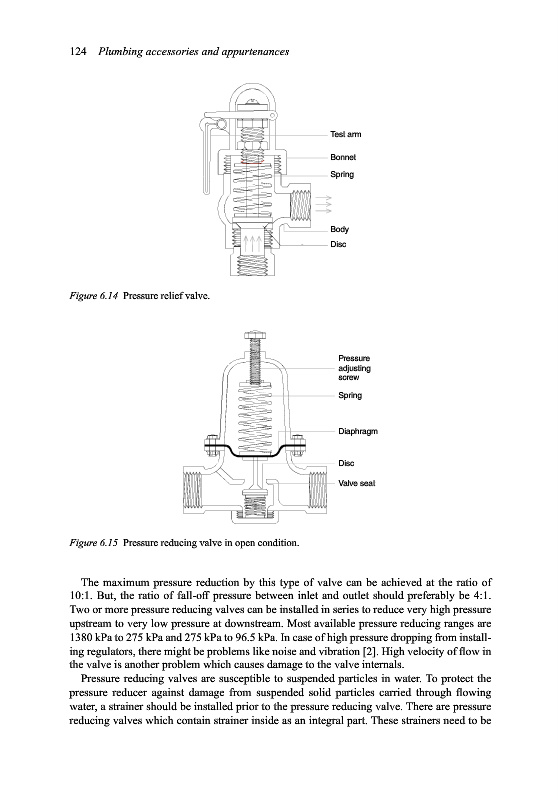 124 Plumbing accessories and appurtenances

Test arm
Bonnet
Spring
Body
Disc

Figure 6.14 Pressure relief valve.

Pressure adjusting screw
Spring
Diaphragm
Disc
Valve seat

Figure 6.15 Pressure reducing valve in open condition.

The maximum pressure reduction by this type of valve can be achieved at the ratio of 10:1. But, the ratio of fall-off pressure between inlet and outlet should preferably be 4:1. Two or more pressure reducing valves can be installed in series to reduce very high pressure upstream to very low pressure at downstream. Most available pressure reducing ranges are 1380 kPa to 275 kPa and 275 kPa to 96.5 kPa. In case of high pressure dropping from installing regulators, there might be problems like noise and vibration [2]. High velocity of flow in the valve is another problem which causes damage to the valve internals.

Pressure reducing valves are susceptible to suspended particles in water. To protect the pressure reducer against damage from suspended solid particles carried through flowing water, a strainer should be installed prior to the pressure reducing valve. There are pressure reducing valves which contain strainer inside as an integral part. These strainers need to be