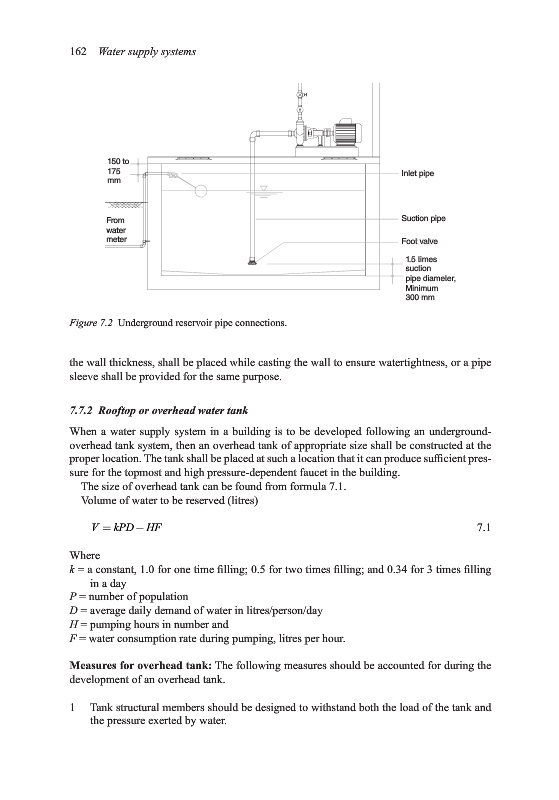 162 Water supply systems

150 to 175 mm

From water meter

Inlet pipe

Suction pipe

Foot valve

1.5 times suction pipe diameter, Minimum 300 mm

Figure 7.2 Underground reservoir pipe connections.

the wall thickness, shall be placed while casting the wall to ensure watertightness, or a pipe sleeve shall be provided for the same purpose.

7.7.2 Rooftop or overhead water tank

When a water supply system in a building is to be developed following an underground-overhead tank system, then an overhead tank of appropriate size shall be constructed at the proper location. The tank shall be placed at such a location that it can produce sufficient pressure for the topmost and high pressure-dependent faucet in the building.

The size of overhead tank can be found from formula 7.1.

Volume of water to be reserved (litres)

$V = kPD - HF$ 7.1

Where
$k$ = a constant, 1.0 for one time filling; 0.5 for two times filling; and 0.34 for 3 times filling in a day
$P$ = number of population
$D$ = average daily demand of water in litres/person/day
$H$ = pumping hours in number and
$F$ = water consumption rate during pumping, litres per hour.

Measures for overhead tank: The following measures should be accounted for during the development of an overhead tank.

1 Tank structural members should be designed to withstand both the load of the tank and the pressure exerted by water.