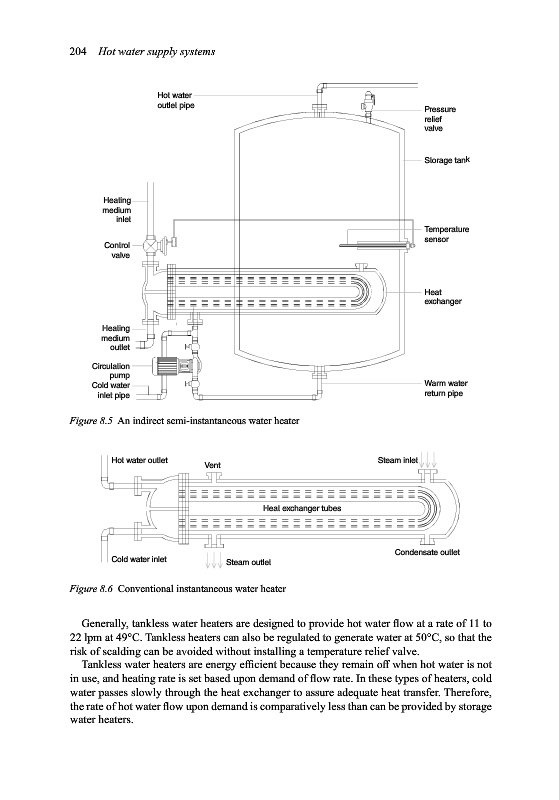 204 Hot water supply systems

Hot water outlet pipe

Pressure relief valve

Storage tank

Heating medium inlet

Temperature sensor

Control valve

Heat exchanger

Heating medium outlet

Circulation pump

Cold water inlet pipe

Warm water return pipe

Figure 8.5 An indirect semi-instantaneous water heater

Hot water outlet

Vent

Steam inlet

Heat exchanger tubes

Condensate outlet

Cold water inlet

Steam outlet

Figure 8.6 Conventional instantaneous water heater

Generally, tankless water heaters are designed to provide hot water flow at a rate of 11 to 22 lpm at 49°C. Tankless heaters can also be regulated to generate water at 50°C, so that the risk of scalding can be avoided without installing a temperature relief valve.

Tankless water heaters are energy efficient because they remain off when hot water is not in use, and heating rate is set based upon demand of flow rate. In these types of heaters, cold water passes slowly through the heat exchanger to assure adequate heat transfer. Therefore, the rate of hot water flow upon demand is comparatively less than can be provided by storage water heaters.