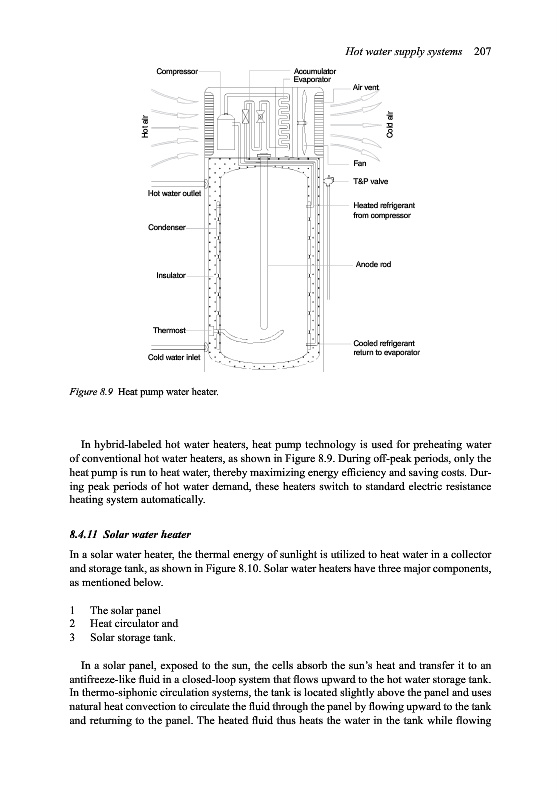 Hot water supply systems 207

Compressor

Accumulator
Evaporator

Air vent

Hot air

Cold air

Fan

T&P valve

Hot water outlet

Heated refrigerant from compressor

Condenser

Anode rod

Insulator

Thermost

Cooled refrigerant return to evaporator

Cold water inlet

Figure 8.9 Heat pump water heater.

In hybrid-labeled hot water heaters, heat pump technology is used for preheating water of conventional hot water heaters, as shown in Figure 8.9. During off-peak periods, only the heat pump is run to heat water, thereby maximizing energy efficiency and saving costs. During peak periods of hot water demand, these heaters switch to standard electric resistance heating system automatically.

8.4.11 Solar water heater

In a solar water heater, the thermal energy of sunlight is utilized to heat water in a collector and storage tank, as shown in Figure 8.10. Solar water heaters have three major components, as mentioned below.

1 The solar panel
2 Heat circulator and
3 Solar storage tank.

In a solar panel, exposed to the sun, the cells absorb the sun's heat and transfer it to an antifreeze-like fluid in a closed-loop system that flows upward to the hot water storage tank. In thermo-siphonic circulation systems, the tank is located slightly above the panel and uses natural heat convection to circulate the fluid through the panel by flowing upward to the tank and returning to the panel. The heated fluid thus heats the water in the tank while flowing