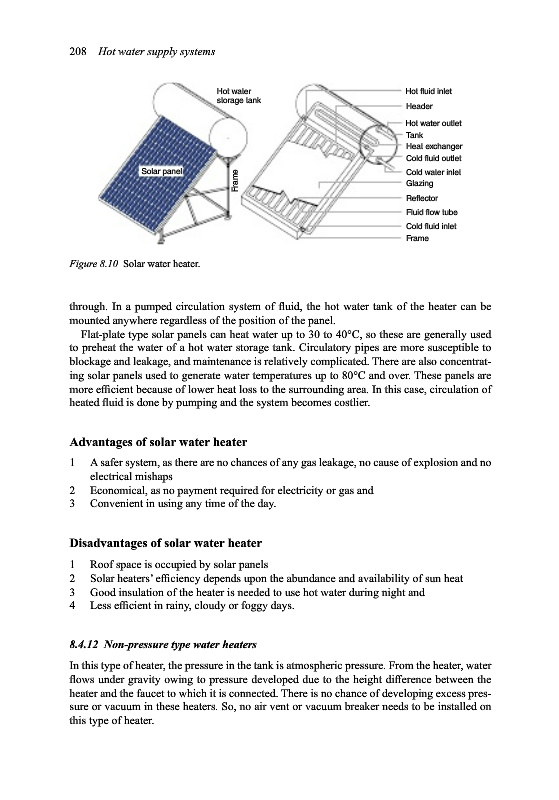 208 Hot water supply systems

Hot water storage tank

Solar panel

Frame

Hot fluid inlet
Header
Hot water outlet
Tank
Heat exchanger
Cold fluid outlet
Cold water inlet
Glazing
Reflector
Fluid flow tube
Cold fluid inlet
Frame

Figure 8.10 Solar water heater.

through. In a pumped circulation system of fluid, the hot water tank of the heater can be mounted anywhere regardless of the position of the panel.

Flat-plate type solar panels can heat water up to 30 to 40°C, so these are generally used to preheat the water of a hot water storage tank. Circulatory pipes are more susceptible to blockage and leakage, and maintenance is relatively complicated. There are also concentrating solar panels used to generate water temperatures up to 80°C and over. These panels are more efficient because of lower heat loss to the surrounding area. In this case, circulation of heated fluid is done by pumping and the system becomes costlier.

Advantages of solar water heater

1 A safer system, as there are no chances of any gas leakage, no cause of explosion and no electrical mishaps
2 Economical, as no payment required for electricity or gas and
3 Convenient in using any time of the day.

Disadvantages of solar water heater

1 Roof space is occupied by solar panels
2 Solar heaters' efficiency depends upon the abundance and availability of sun heat
3 Good insulation of the heater is needed to use hot water during night and
4 Less efficient in rainy, cloudy or foggy days.

8.4.12 Non-pressure type water heaters

In this type of heater, the pressure in the tank is atmospheric pressure. From the heater, water flows under gravity owing to pressure developed due to the height difference between the heater and the faucet to which it is connected. There is no chance of developing excess pressure or vacuum in these heaters. So, no air vent or vacuum breaker needs to be installed on this type of heater.