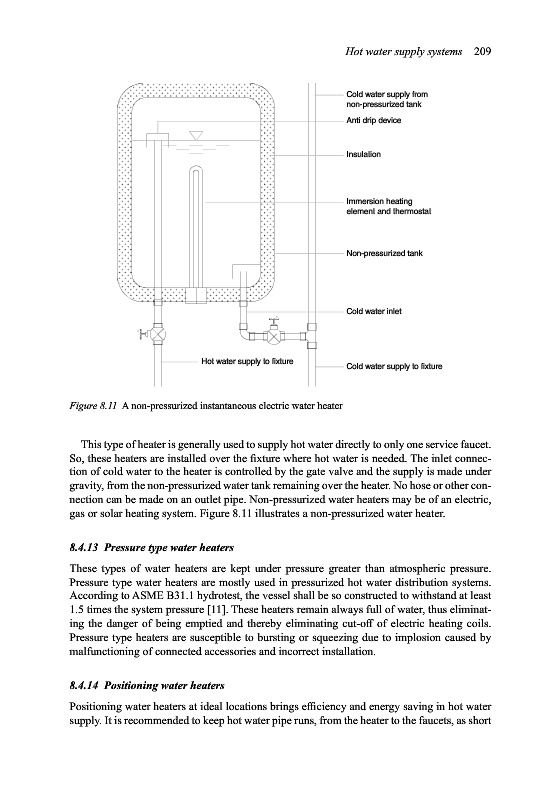 Hot water supply systems 209

Cold water supply from non-pressurized tank

Anti drip device

Insulation

Immersion heating element and thermostat

Non-pressurized tank

Cold water inlet

Hot water supply to fixture

Cold water supply to fixture

Figure 8.11 A non-pressurized instantaneous electric water heater

This type of heater is generally used to supply hot water directly to only one service faucet. So, these heaters are installed over the fixture where hot water is needed. The inlet connection of cold water to the heater is controlled by the gate valve and the supply is made under gravity, from the non-pressurized water tank remaining over the heater. No hose or other connection can be made on an outlet pipe. Non-pressurized water heaters may be of an electric, gas or solar heating system. Figure 8.11 illustrates a non-pressurized water heater.

8.4.13 Pressure type water heaters

These types of water heaters are kept under pressure greater than atmospheric pressure. Pressure type water heaters are mostly used in pressurized hot water distribution systems. According to ASME B31.1 hydrotest, the vessel shall be so constructed to withstand at least 1.5 times the system pressure [11]. These heaters remain always full of water, thus eliminating the danger of being emptied and thereby eliminating cut-off of electric heating coils. Pressure type heaters are susceptible to bursting or squeezing due to implosion caused by malfunctioning of connected accessories and incorrect installation.

8.4.14 Positioning water heaters

Positioning water heaters at ideal locations brings efficiency and energy saving in hot water supply. It is recommended to keep hot water pipe runs, from the heater to the faucets, as short