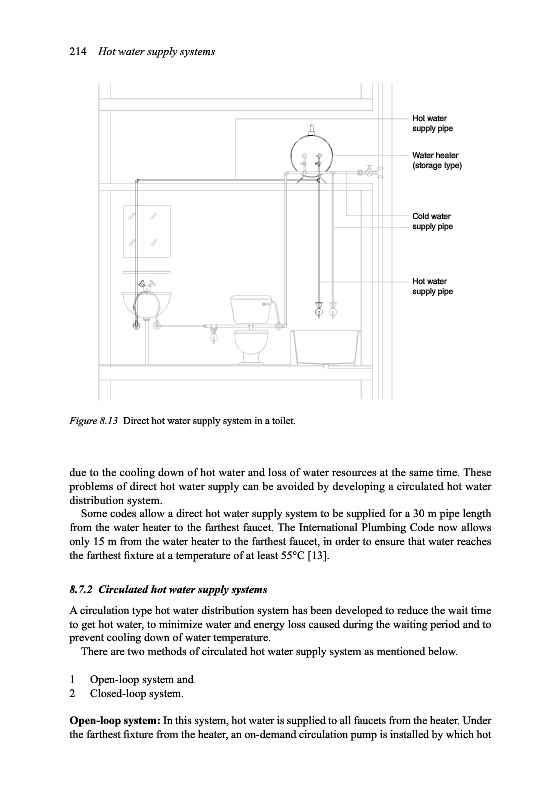 214 Hot water supply systems

Hot water supply pipe

Water heater (storage type)

Cold water supply pipe

Hot water supply pipe

Figure 8.13 Direct hot water supply system in a toilet.

due to the cooling down of hot water and loss of water resources at the same time. These problems of direct hot water supply can be avoided by developing a circulated hot water distribution system.

Some codes allow a direct hot water supply system to be supplied for a 30 m pipe length from the water heater to the farthest faucet. The International Plumbing Code now allows only 15 m from the water heater to the farthest faucet, in order to ensure that water reaches the farthest fixture at a temperature of at least 55°C [13].

8.7.2 Circulated hot water supply systems

A circulation type hot water distribution system has been developed to reduce the wait time to get hot water, to minimize water and energy loss caused during the waiting period and to prevent cooling down of water temperature.

There are two methods of circulated hot water supply system as mentioned below.

1 Open-loop system and
2 Closed-loop system.

Open-loop system: In this system, hot water is supplied to all faucets from the heater. Under the farthest fixture from the heater, an on-demand circulation pump is installed by which hot