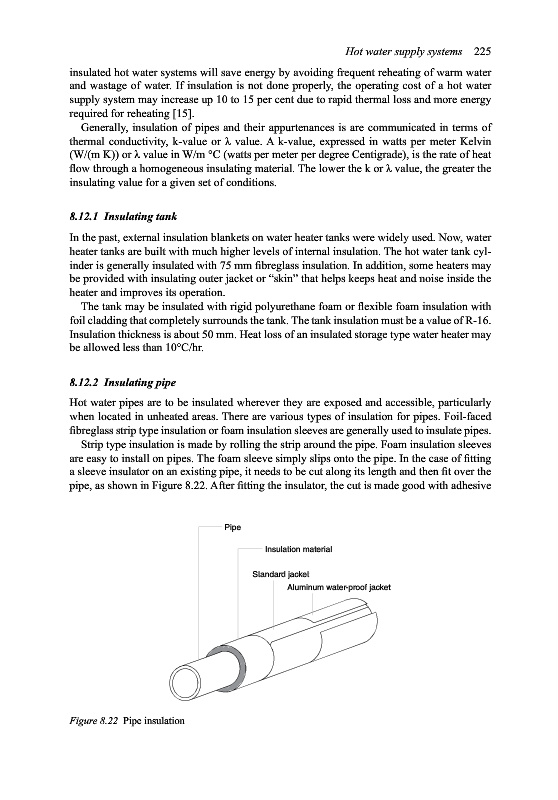 Hot water supply systems 225

insulated hot water systems will save energy by avoiding frequent reheating of warm water and wastage of water. If insulation is not done properly, the operating cost of a hot water supply system may increase up 10 to 15 per cent due to rapid thermal loss and more energy required for reheating [15].

Generally, insulation of pipes and their appurtenances is are communicated in terms of thermal conductivity, k-value or λ value. A k-value, expressed in watts per meter Kelvin (W/(m K)) or λ value in W/m °C (watts per meter per degree Centigrade), is the rate of heat flow through a homogeneous insulating material. The lower the k or λ value, the greater the insulating value for a given set of conditions.

8.12.1 Insulating tank

In the past, external insulation blankets on water heater tanks were widely used. Now, water heater tanks are built with much higher levels of internal insulation. The hot water tank cylinder is generally insulated with 75 mm fibreglass insulation. In addition, some heaters may be provided with insulating outer jacket or "skin" that helps keeps heat and noise inside the heater and improves its operation.

The tank may be insulated with rigid polyurethane foam or flexible foam insulation with foil cladding that completely surrounds the tank. The tank insulation must be a value of R-16. Insulation thickness is about 50 mm. Heat loss of an insulated storage type water heater may be allowed less than 10°C/hr.

8.12.2 Insulating pipe

Hot water pipes are to be insulated wherever they are exposed and accessible, particularly when located in unheated areas. There are various types of insulation for pipes. Foil-faced fibreglass strip type insulation or foam insulation sleeves are generally used to insulate pipes.

Strip type insulation is made by rolling the strip around the pipe. Foam insulation sleeves are easy to install on pipes. The foam sleeve simply slips onto the pipe. In the case of fitting a sleeve insulator on an existing pipe, it needs to be cut along its length and then fit over the pipe, as shown in Figure 8.22. After fitting the insulator, the cut is made good with adhesive

Pipe
Insulation material
Standard jacket
Aluminum water-proof jacket

Figure 8.22 Pipe insulation