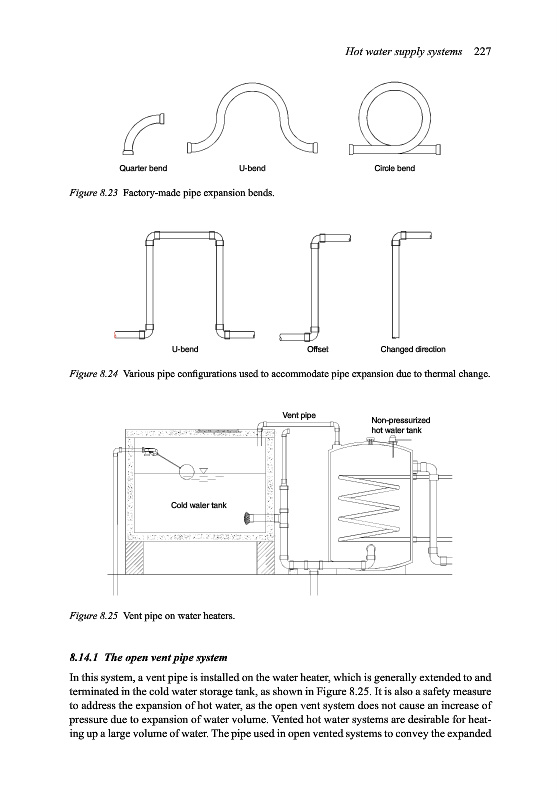 Hot water supply systems 227

Quarter bend

U-bend

Circle bend

Figure 8.23 Factory-made pipe expansion bends.

U-bend

Offset

Changed direction

Figure 8.24 Various pipe configurations used to accommodate pipe expansion due to thermal change.

Vent pipe

Non-pressurized hot water tank

Cold water tank

Figure 8.25 Vent pipe on water heaters.

8.14.1 The open vent pipe system

In this system, a vent pipe is installed on the water heater, which is generally extended to and terminated in the cold water storage tank, as shown in Figure 8.25. It is also a safety measure to address the expansion of hot water, as the open vent system does not cause an increase of pressure due to expansion of water volume. Vented hot water systems are desirable for heating up a large volume of water. The pipe used in open vented systems to convey the expanded