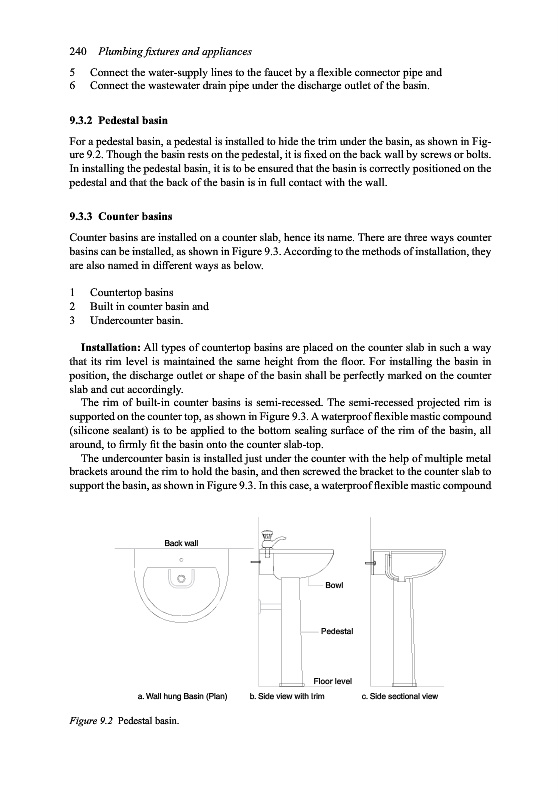 240 Plumbing fixtures and appliances

5 Connect the water-supply lines to the faucet by a flexible connector pipe and
6 Connect the wastewater drain pipe under the discharge outlet of the basin.

9.3.2 Pedestal basin

For a pedestal basin, a pedestal is installed to hide the trim under the basin, as shown in Figure 9.2. Though the basin rests on the pedestal, it is fixed on the back wall by screws or bolts. In installing the pedestal basin, it is to be ensured that the basin is correctly positioned on the pedestal and that the back of the basin is in full contact with the wall.

9.3.3 Counter basins

Counter basins are installed on a counter slab, hence its name. There are three ways counter basins can be installed, as shown in Figure 9.3. According to the methods of installation, they are also named in different ways as below.

1 Countertop basins
2 Built in counter basin and
3 Undercounter basin.

Installation: All types of countertop basins are placed on the counter slab in such a way that its rim level is maintained the same height from the floor. For installing the basin in position, the discharge outlet or shape of the basin shall be perfectly marked on the counter slab and cut accordingly.

The rim of built-in counter basins is semi-recessed. The semi-recessed projected rim is supported on the counter top, as shown in Figure 9.3. A waterproof flexible mastic compound (silicone sealant) is to be applied to the bottom sealing surface of the rim of the basin, all around, to firmly fit the basin onto the counter slab-top.

The undercounter basin is installed just under the counter with the help of multiple metal brackets around the rim to hold the basin, and then screwed the bracket to the counter slab to support the basin, as shown in Figure 9.3. In this case, a waterproof flexible mastic compound

Back wall
Bowl
Pedestal
Floor level
a. Wall hung Basin (Plan)
b. Side view with trim
c. Side sectional view

Figure 9.2 Pedestal basin.