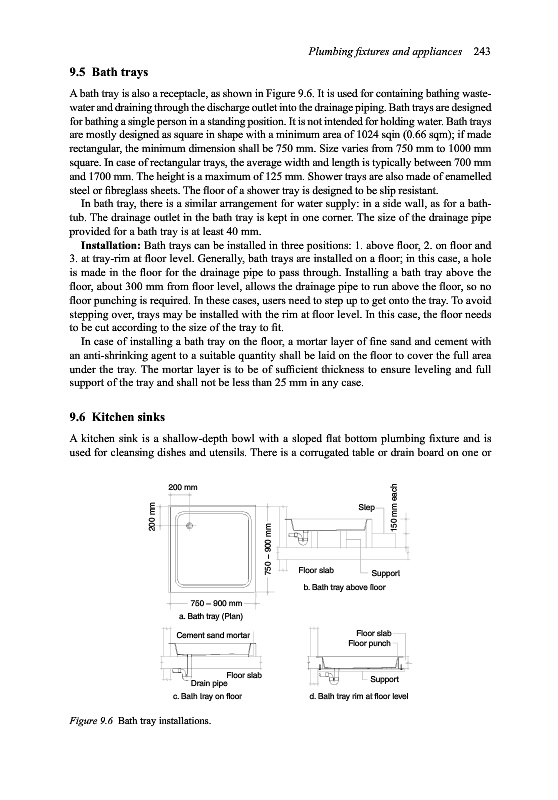 Plumbing fixtures and appliances 243

9.5 Bath trays

A bath tray is also a receptacle, as shown in Figure 9.6. It is used for containing bathing wastewater and draining through the discharge outlet into the drainage piping. Bath trays are designed for bathing a single person in a standing position. It is not intended for holding water. Bath trays are mostly designed as square in shape with a minimum area of 1024 sqin (0.66 sqm); if made rectangular, the minimum dimension shall be 750 mm. Size varies from 750 mm to 1000 mm square. In case of rectangular trays, the average width and length is typically between 700 mm and 1700 mm. The height is a maximum of 125 mm. Shower trays are also made of enamelled steel or fibreglass sheets. The floor of a shower tray is designed to be slip resistant.

In bath tray, there is a similar arrangement for water supply: in a side wall, as for a bathtub. The drainage outlet in the bath tray is kept in one corner. The size of the drainage pipe provided for a bath tray is at least 40 mm.

Installation: Bath trays can be installed in three positions: 1. above floor, 2. on floor and 3. at tray-rim at floor level. Generally, bath trays are installed on a floor; in this case, a hole is made in the floor for the drainage pipe to pass through. Installing a bath tray above the floor, about 300 mm from floor level, allows the drainage pipe to run above the floor, so no floor punching is required. In these cases, users need to step up to get onto the tray. To avoid stepping over, trays may be installed with the rim at floor level. In this case, the floor needs to be cut according to the size of the tray to fit.

In case of installing a bath tray on the floor, a mortar layer of fine sand and cement with an anti-shrinking agent to a suitable quantity shall be laid on the floor to cover the full area under the tray. The mortar layer is to be of sufficient thickness to ensure leveling and full support of the tray and shall not be less than 25 mm in any case.

9.6 Kitchen sinks

A kitchen sink is a shallow-depth bowl with a sloped flat bottom plumbing fixture and is used for cleansing dishes and utensils. There is a corrugated table or drain board on one or

200 mm
200 mm
750 – 900 mm
750 – 900 mm
a. Bath tray (Plan)
Step
150 mm each
Floor slab
Support
b. Bath tray above floor
Cement sand mortar
Floor slab
Drain pipe
c. Bath tray on floor
Floor slab
Floor punch
Support
d. Bath tray rim at floor level

Figure 9.6 Bath tray installations.