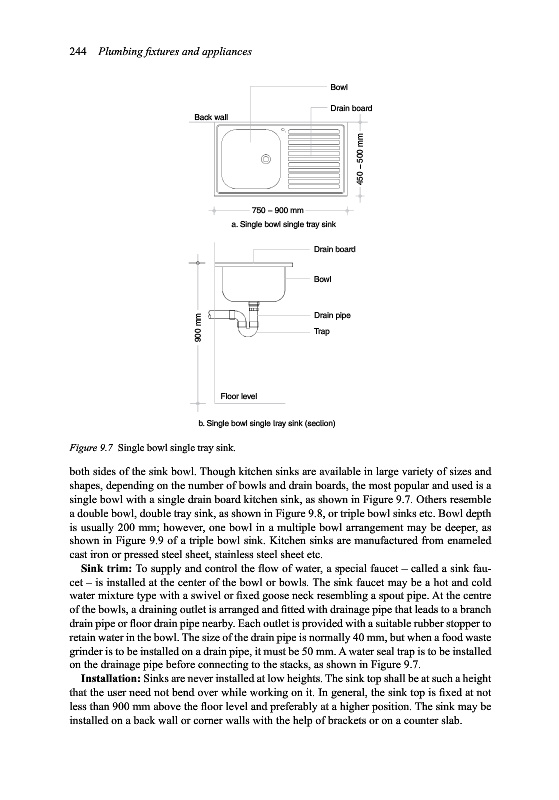 244 Plumbing fixtures and appliances

Bowl

Drain board

Back wall

450 – 500 mm

750 – 900 mm

a. Single bowl single tray sink

Drain board

Bowl

Drain pipe

Trap

900 mm

Floor level

b. Single bowl single tray sink (section)

Figure 9.7 Single bowl single tray sink.

both sides of the sink bowl. Though kitchen sinks are available in large variety of sizes and shapes, depending on the number of bowls and drain boards, the most popular and used is a single bowl with a single drain board kitchen sink, as shown in Figure 9.7. Others resemble a double bowl, double tray sink, as shown in Figure 9.8, or triple bowl sinks etc. Bowl depth is usually 200 mm; however, one bowl in a multiple bowl arrangement may be deeper, as shown in Figure 9.9 of a triple bowl sink. Kitchen sinks are manufactured from enameled cast iron or pressed steel sheet, stainless steel sheet etc.

Sink trim: To supply and control the flow of water, a special faucet – called a sink faucet – is installed at the center of the bowl or bowls. The sink faucet may be a hot and cold water mixture type with a swivel or fixed goose neck resembling a spout pipe. At the centre of the bowls, a draining outlet is arranged and fitted with drainage pipe that leads to a branch drain pipe or floor drain pipe nearby. Each outlet is provided with a suitable rubber stopper to retain water in the bowl. The size of the drain pipe is normally 40 mm, but when a food waste grinder is to be installed on a drain pipe, it must be 50 mm. A water seal trap is to be installed on the drainage pipe before connecting to the stacks, as shown in Figure 9.7.

Installation: Sinks are never installed at low heights. The sink top shall be at such a height that the user need not bend over while working on it. In general, the sink top is fixed at not less than 900 mm above the floor level and preferably at a higher position. The sink may be installed on a back wall or corner walls with the help of brackets or on a counter slab.