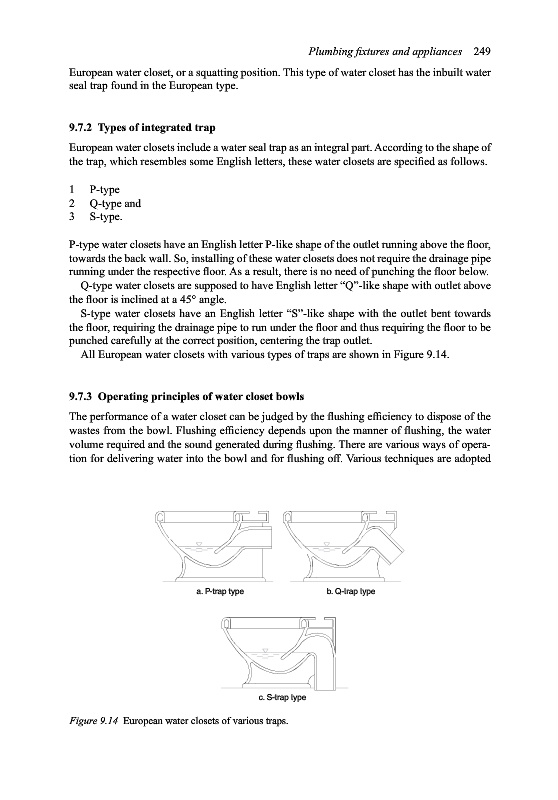 Plumbing fixtures and appliances 249

European water closet, or a squatting position. This type of water closet has the inbuilt water seal trap found in the European type.

9.7.2 Types of integrated trap

European water closets include a water seal trap as an integral part. According to the shape of the trap, which resembles some English letters, these water closets are specified as follows.

1 P-type
2 Q-type and
3 S-type.

P-type water closets have an English letter P-like shape of the outlet running above the floor, towards the back wall. So, installing of these water closets does not require the drainage pipe running under the respective floor. As a result, there is no need of punching the floor below.

Q-type water closets are supposed to have English letter "Q"-like shape with outlet above the floor is inclined at a 45° angle.

S-type water closets have an English letter "S"-like shape with the outlet bent towards the floor, requiring the drainage pipe to run under the floor and thus requiring the floor to be punched carefully at the correct position, centering the trap outlet.

All European water closets with various types of traps are shown in Figure 9.14.

9.7.3 Operating principles of water closet bowls

The performance of a water closet can be judged by the flushing efficiency to dispose of the wastes from the bowl. Flushing efficiency depends upon the manner of flushing, the water volume required and the sound generated during flushing. There are various ways of operation for delivering water into the bowl and for flushing off. Various techniques are adopted

a. P-trap type

b. Q-trap type

c. S-trap type

Figure 9.14 European water closets of various traps.