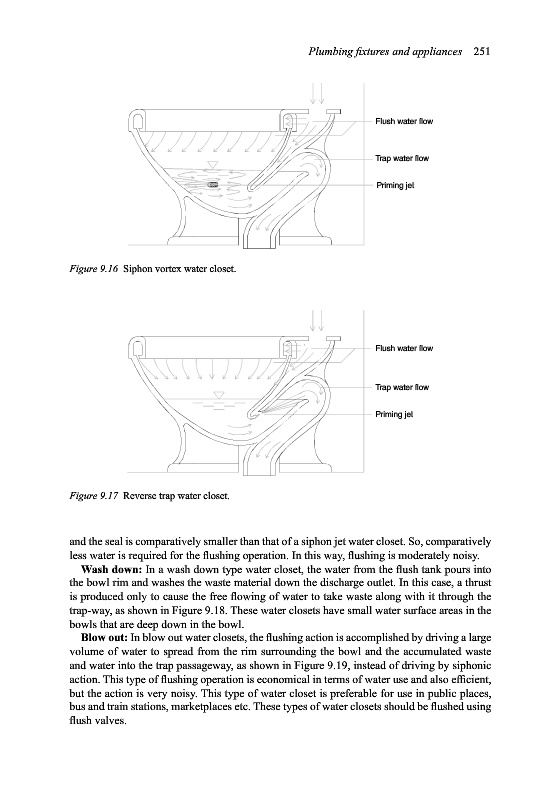 Plumbing fixtures and appliances 251

Flush water flow

Trap water flow

Priming jet

Figure 9.16 Siphon vortex water closet.

Flush water flow

Trap water flow

Priming jet

Figure 9.17 Reverse trap water closet.

and the seal is comparatively smaller than that of a siphon jet water closet. So, comparatively less water is required for the flushing operation. In this way, flushing is moderately noisy.

Wash down: In a wash down type water closet, the water from the flush tank pours into the bowl rim and washes the waste material down the discharge outlet. In this case, a thrust is produced only to cause the free flowing of water to take waste along with it through the trap-way, as shown in Figure 9.18. These water closets have small water surface areas in the bowls that are deep down in the bowl.

Blow out: In blow out water closets, the flushing action is accomplished by driving a large volume of water to spread from the rim surrounding the bowl and the accumulated waste and water into the trap passageway, as shown in Figure 9.19, instead of driving by siphonic action. This type of flushing operation is economical in terms of water use and also efficient, but the action is very noisy. This type of water closet is preferable for use in public places, bus and train stations, marketplaces etc. These types of water closets should be flushed using flush valves.