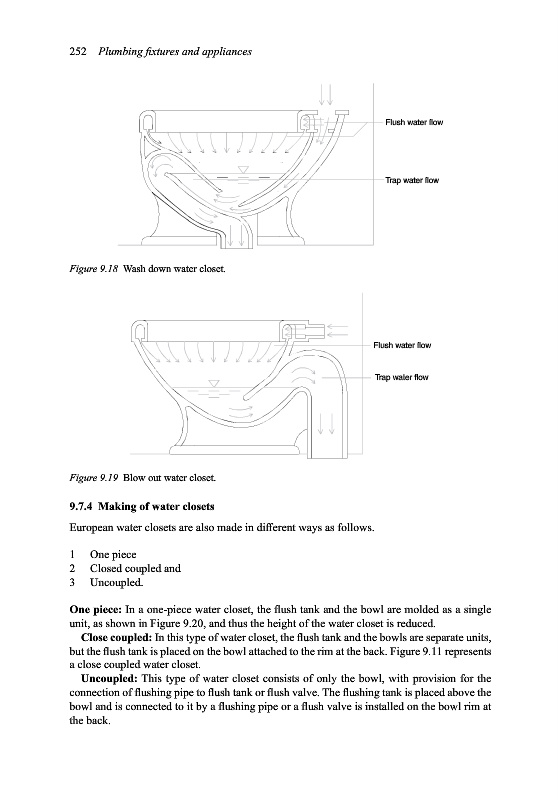 252 Plumbing fixtures and appliances

Flush water flow

Trap water flow

Figure 9.18 Wash down water closet.

Flush water flow

Trap water flow

Figure 9.19 Blow out water closet.

9.7.4 Making of water closets

European water closets are also made in different ways as follows.

1 One piece
2 Closed coupled and
3 Uncoupled.

One piece: In a one-piece water closet, the flush tank and the bowl are molded as a single unit, as shown in Figure 9.20, and thus the height of the water closet is reduced.

Close coupled: In this type of water closet, the flush tank and the bowls are separate units, but the flush tank is placed on the bowl attached to the rim at the back. Figure 9.11 represents a close coupled water closet.

Uncoupled: This type of water closet consists of only the bowl, with provision for the connection of flushing pipe to flush tank or flush valve. The flushing tank is placed above the bowl and is connected to it by a flushing pipe or a flush valve is installed on the bowl rim at the back.