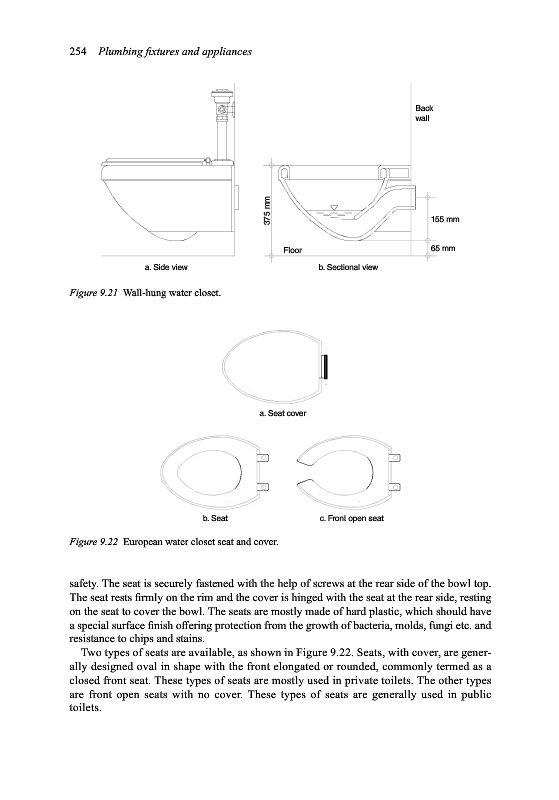 254 Plumbing fixtures and appliances

Back wall

375 mm

155 mm

65 mm

Floor

a. Side view

b. Sectional view

Figure 9.21 Wall-hung water closet.

a. Seat cover

b. Seat

c. Front open seat

Figure 9.22 European water closet seat and cover.

safety. The seat is securely fastened with the help of screws at the rear side of the bowl top. The seat rests firmly on the rim and the cover is hinged with the seat at the rear side, resting on the seat to cover the bowl. The seats are mostly made of hard plastic, which should have a special surface finish offering protection from the growth of bacteria, molds, fungi etc. and resistance to chips and stains.

Two types of seats are available, as shown in Figure 9.22. Seats, with cover, are generally designed oval in shape with the front elongated or rounded, commonly termed as a closed front seat. These types of seats are mostly used in private toilets. The other types are front open seats with no cover. These types of seats are generally used in public toilets.