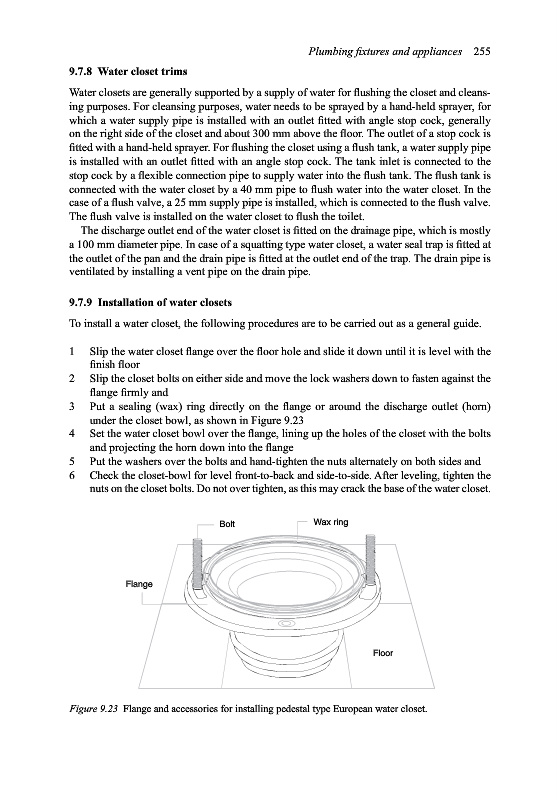 Plumbing fixtures and appliances 255

9.7.8 Water closet trims

Water closets are generally supported by a supply of water for flushing the closet and cleansing purposes. For cleansing purposes, water needs to be sprayed by a hand-held sprayer, for which a water supply pipe is installed with an outlet fitted with angle stop cock, generally on the right side of the closet and about 300 mm above the floor. The outlet of a stop cock is fitted with a hand-held sprayer. For flushing the closet using a flush tank, a water supply pipe is installed with an outlet fitted with an angle stop cock. The tank inlet is connected to the stop cock by a flexible connection pipe to supply water into the flush tank. The flush tank is connected with the water closet by a 40 mm pipe to flush water into the water closet. In the case of a flush valve, a 25 mm supply pipe is installed, which is connected to the flush valve. The flush valve is installed on the water closet to flush the toilet.

The discharge outlet end of the water closet is fitted on the drainage pipe, which is mostly a 100 mm diameter pipe. In case of a squatting type water closet, a water seal trap is fitted at the outlet of the pan and the drain pipe is fitted at the outlet end of the trap. The drain pipe is ventilated by installing a vent pipe on the drain pipe.

9.7.9 Installation of water closets

To install a water closet, the following procedures are to be carried out as a general guide.

1 Slip the water closet flange over the floor hole and slide it down until it is level with the finish floor
2 Slip the closet bolts on either side and move the lock washers down to fasten against the flange firmly and
3 Put a sealing (wax) ring directly on the flange or around the discharge outlet (horn) under the closet bowl, as shown in Figure 9.23
4 Set the water closet bowl over the flange, lining up the holes of the closet with the bolts and projecting the horn down into the flange
5 Put the washers over the bolts and hand-tighten the nuts alternately on both sides and
6 Check the closet-bowl for level front-to-back and side-to-side. After leveling, tighten the nuts on the closet bolts. Do not over tighten, as this may crack the base of the water closet.

Bolt
Wax ring
Flange
Floor

Figure 9.23 Flange and accessories for installing pedestal type European water closet.