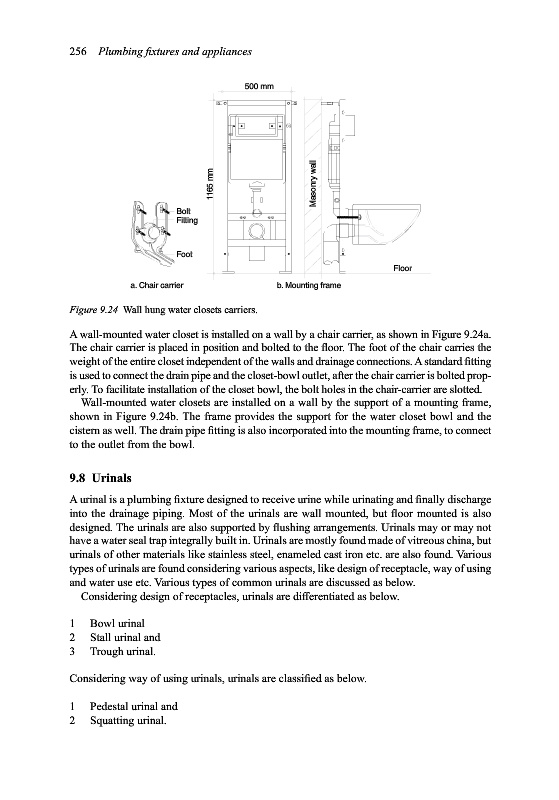 256 Plumbing fixtures and appliances

500 mm

1165 mm

Masonry wall

Bolt
Fitting

Foot

Floor

a. Chair carrier

b. Mounting frame

Figure 9.24 Wall hung water closets carriers.

A wall-mounted water closet is installed on a wall by a chair carrier, as shown in Figure 9.24a. The chair carrier is placed in position and bolted to the floor. The foot of the chair carries the weight of the entire closet independent of the walls and drainage connections. A standard fitting is used to connect the drain pipe and the closet-bowl outlet, after the chair carrier is bolted properly. To facilitate installation of the closet bowl, the bolt holes in the chair-carrier are slotted.

Wall-mounted water closets are installed on a wall by the support of a mounting frame, shown in Figure 9.24b. The frame provides the support for the water closet bowl and the cistern as well. The drain pipe fitting is also incorporated into the mounting frame, to connect to the outlet from the bowl.

9.8 Urinals

A urinal is a plumbing fixture designed to receive urine while urinating and finally discharge into the drainage piping. Most of the urinals are wall mounted, but floor mounted is also designed. The urinals are also supported by flushing arrangements. Urinals may or may not have a water seal trap integrally built in. Urinals are mostly found made of vitreous china, but urinals of other materials like stainless steel, enameled cast iron etc. are also found. Various types of urinals are found considering various aspects, like design of receptacle, way of using and water use etc. Various types of common urinals are discussed as below.

Considering design of receptacles, urinals are differentiated as below.

1 Bowl urinal
2 Stall urinal and
3 Trough urinal.

Considering way of using urinals, urinals are classified as below.

1 Pedestal urinal and
2 Squatting urinal.