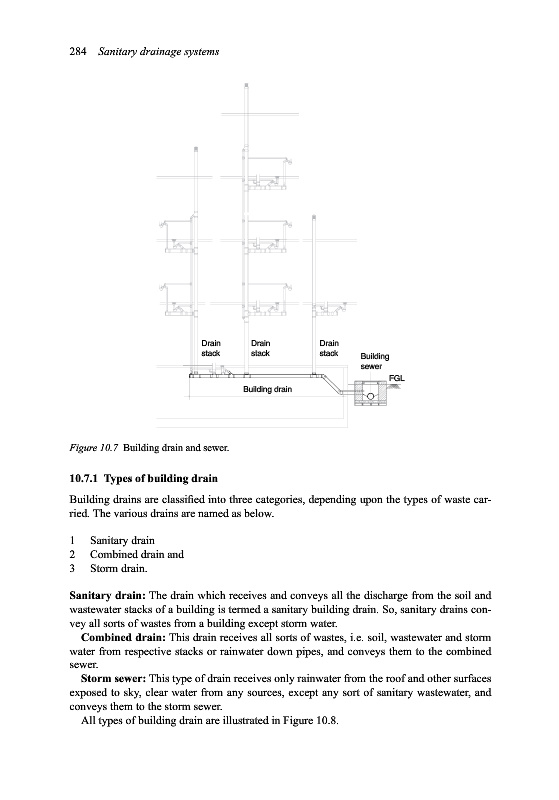 284 Sanitary drainage systems

Drain stack
Drain stack
Drain stack
Building sewer
FGL
Building drain

Figure 10.7 Building drain and sewer.

10.7.1 Types of building drain

Building drains are classified into three categories, depending upon the types of waste carried. The various drains are named as below.

1 Sanitary drain
2 Combined drain and
3 Storm drain.

Sanitary drain: The drain which receives and conveys all the discharge from the soil and wastewater stacks of a building is termed a sanitary building drain. So, sanitary drains convey all sorts of wastes from a building except storm water.

Combined drain: This drain receives all sorts of wastes, i.e. soil, wastewater and storm water from respective stacks or rainwater down pipes, and conveys them to the combined sewer.

Storm sewer: This type of drain receives only rainwater from the roof and other surfaces exposed to sky, clear water from any sources, except any sort of sanitary wastewater, and conveys them to the storm sewer.

All types of building drain are illustrated in Figure 10.8.