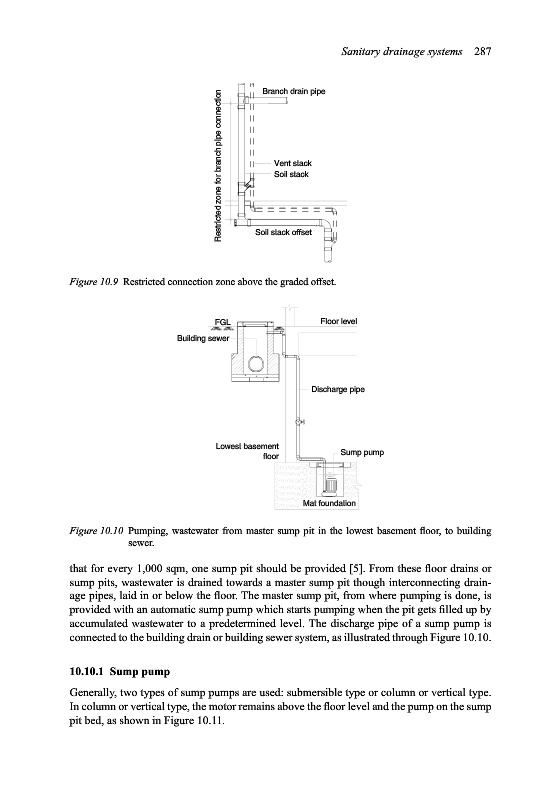 Sanitary drainage systems 287

Restricted zone for branch pipe connection

Branch drain pipe

Vent stack

Soil stack

Soil stack offset

Figure 10.9 Restricted connection zone above the graded offset.

FGL

Building sewer

Floor level

Discharge pipe

Lowest basement floor

Sump pump

Mat foundation

Figure 10.10 Pumping, wastewater from master sump pit in the lowest basement floor, to building sewer.

that for every 1,000 sqm, one sump pit should be provided [5]. From these floor drains or sump pits, wastewater is drained towards a master sump pit though interconnecting drainage pipes, laid in or below the floor. The master sump pit, from where pumping is done, is provided with an automatic sump pump which starts pumping when the pit gets filled up by accumulated wastewater to a predetermined level. The discharge pipe of a sump pump is connected to the building drain or building sewer system, as illustrated through Figure 10.10.

10.10.1 Sump pump

Generally, two types of sump pumps are used: submersible type or column or vertical type. In column or vertical type, the motor remains above the floor level and the pump on the sump pit bed, as shown in Figure 10.11.