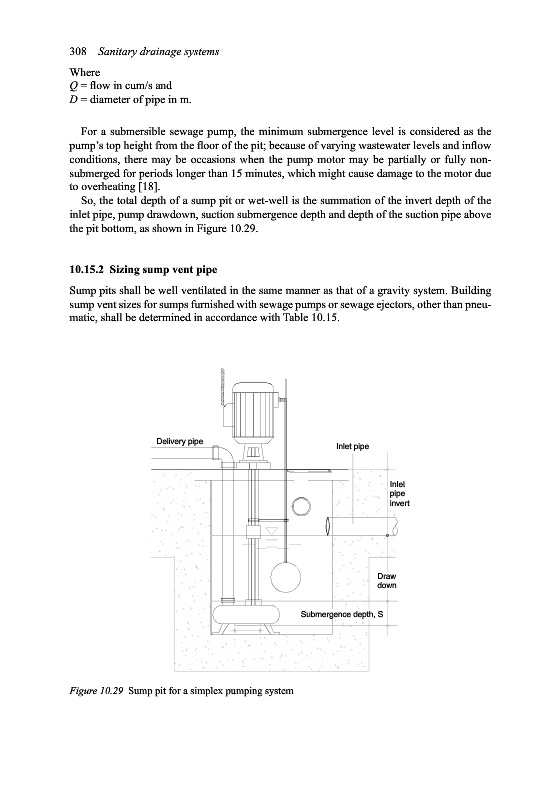 308 Sanitary drainage systems

Where
$Q$ = flow in cum/s and
$D$ = diameter of pipe in m.

For a submersible sewage pump, the minimum submergence level is considered as the pump's top height from the floor of the pit; because of varying wastewater levels and inflow conditions, there may be occasions when the pump motor may be partially or fully non-submerged for periods longer than 15 minutes, which might cause damage to the motor due to overheating [18].

So, the total depth of a sump pit or wet-well is the summation of the invert depth of the inlet pipe, pump drawdown, suction submergence depth and depth of the suction pipe above the pit bottom, as shown in Figure 10.29.

10.15.2 Sizing sump vent pipe

Sump pits shall be well ventilated in the same manner as that of a gravity system. Building sump vent sizes for sumps furnished with sewage pumps or sewage ejectors, other than pneumatic, shall be determined in accordance with Table 10.15.

Delivery pipe

Inlet pipe

Inlet pipe invert

Draw down

Submergence depth, S

Figure 10.29 Sump pit for a simplex pumping system