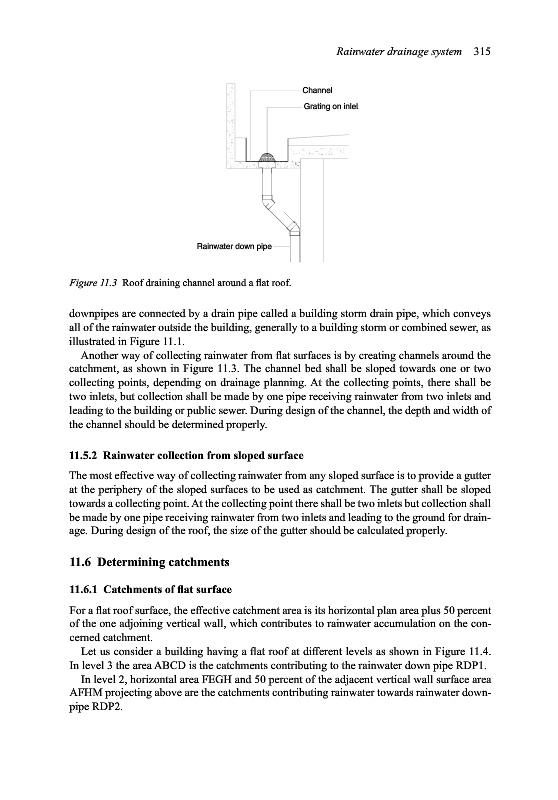 Rainwater drainage system 315

Channel

Grating on inlet

Rainwater down pipe

Figure 11.3 Roof draining channel around a flat roof.

downpipes are connected by a drain pipe called a building storm drain pipe, which conveys all of the rainwater outside the building, generally to a building storm or combined sewer, as illustrated in Figure 11.1.

Another way of collecting rainwater from flat surfaces is by creating channels around the catchment, as shown in Figure 11.3. The channel bed shall be sloped towards one or two collecting points, depending on drainage planning. At the collecting points, there shall be two inlets, but collection shall be made by one pipe receiving rainwater from two inlets and leading to the building or public sewer. During design of the channel, the depth and width of the channel should be determined properly.

11.5.2 Rainwater collection from sloped surface

The most effective way of collecting rainwater from any sloped surface is to provide a gutter at the periphery of the sloped surfaces to be used as catchment. The gutter shall be sloped towards a collecting point. At the collecting point there shall be two inlets but collection shall be made by one pipe receiving rainwater from two inlets and leading to the ground for drainage. During design of the roof, the size of the gutter should be calculated properly.

11.6 Determining catchments

11.6.1 Catchments of flat surface

For a flat roof surface, the effective catchment area is its horizontal plan area plus 50 percent of the one adjoining vertical wall, which contributes to rainwater accumulation on the concerned catchment.

Let us consider a building having a flat roof at different levels as shown in Figure 11.4. In level 3 the area ABCD is the catchments contributing to the rainwater down pipe RDP1.

In level 2, horizontal area FEGH and 50 percent of the adjacent vertical wall surface area AFHM projecting above are the catchments contributing rainwater towards rainwater downpipe RDP2.