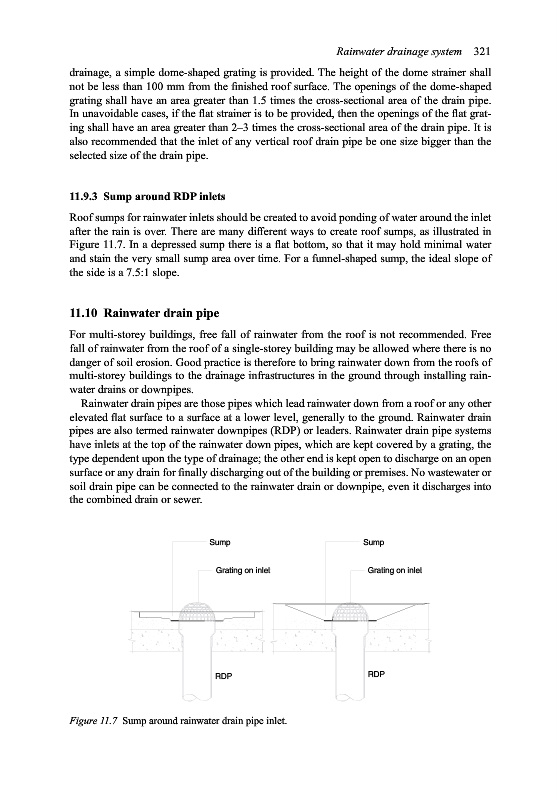 Rainwater drainage system 321

drainage, a simple dome-shaped grating is provided. The height of the dome strainer shall not be less than 100 mm from the finished roof surface. The openings of the dome-shaped grating shall have an area greater than 1.5 times the cross-sectional area of the drain pipe. In unavoidable cases, if the flat strainer is to be provided, then the openings of the flat grating shall have an area greater than 2–3 times the cross-sectional area of the drain pipe. It is also recommended that the inlet of any vertical roof drain pipe be one size bigger than the selected size of the drain pipe.

11.9.3 Sump around RDP inlets

Roof sumps for rainwater inlets should be created to avoid ponding of water around the inlet after the rain is over. There are many different ways to create roof sumps, as illustrated in Figure 11.7. In a depressed sump there is a flat bottom, so that it may hold minimal water and stain the very small sump area over time. For a funnel-shaped sump, the ideal slope of the side is a 7.5:1 slope.

11.10 Rainwater drain pipe

For multi-storey buildings, free fall of rainwater from the roof is not recommended. Free fall of rainwater from the roof of a single-storey building may be allowed where there is no danger of soil erosion. Good practice is therefore to bring rainwater down from the roofs of multi-storey buildings to the drainage infrastructures in the ground through installing rainwater drains or downpipes.

Rainwater drain pipes are those pipes which lead rainwater down from a roof or any other elevated flat surface to a surface at a lower level, generally to the ground. Rainwater drain pipes are also termed rainwater downpipes (RDP) or leaders. Rainwater drain pipe systems have inlets at the top of the rainwater down pipes, which are kept covered by a grating, the type dependent upon the type of drainage; the other end is kept open to discharge on an open surface or any drain for finally discharging out of the building or premises. No wastewater or soil drain pipe can be connected to the rainwater drain or downpipe, even it discharges into the combined drain or sewer.

Sump
Grating on inlet
RDP

Sump
Grating on inlet
RDP

Figure 11.7 Sump around rainwater drain pipe inlet.