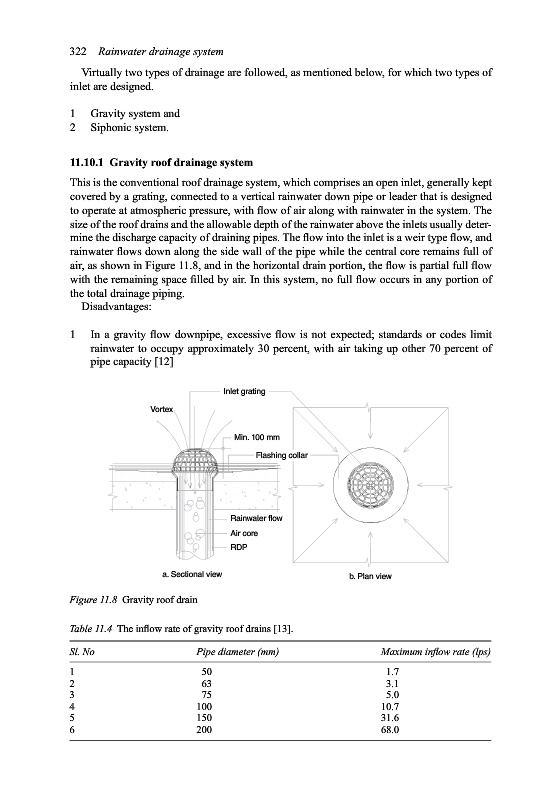 322 Rainwater drainage system

Virtually two types of drainage are followed, as mentioned below, for which two types of inlet are designed.

1 Gravity system and
2 Siphonic system.

11.10.1 Gravity roof drainage system

This is the conventional roof drainage system, which comprises an open inlet, generally kept covered by a grating, connected to a vertical rainwater down pipe or leader that is designed to operate at atmospheric pressure, with flow of air along with rainwater in the system. The size of the roof drains and the allowable depth of the rainwater above the inlets usually determine the discharge capacity of draining pipes. The flow into the inlet is a weir type flow, and rainwater flows down along the side wall of the pipe while the central core remains full of air, as shown in Figure 11.8, and in the horizontal drain portion, the flow is partial full flow with the remaining space filled by air. In this system, no full flow occurs in any portion of the total drainage piping.

Disadvantages:

1 In a gravity flow downpipe, excessive flow is not expected; standards or codes limit rainwater to occupy approximately 30 percent, with air taking up other 70 percent of pipe capacity [12]

Inlet grating
Vortex
Min. 100 mm
Flashing collar
Rainwater flow
Air core
RDP
a. Sectional view
b. Plan view

Figure 11.8 Gravity roof drain

Table 11.4 The inflow rate of gravity roof drains [13].

| Sl. No | Pipe diameter (mm) | Maximum inflow rate (lps) |
|---|---|---|
| 1 | 50 | 1.7 |
| 2 | 63 | 3.1 |
| 3 | 75 | 5.0 |
| 4 | 100 | 10.7 |
| 5 | 150 | 31.6 |
| 6 | 200 | 68.0 |