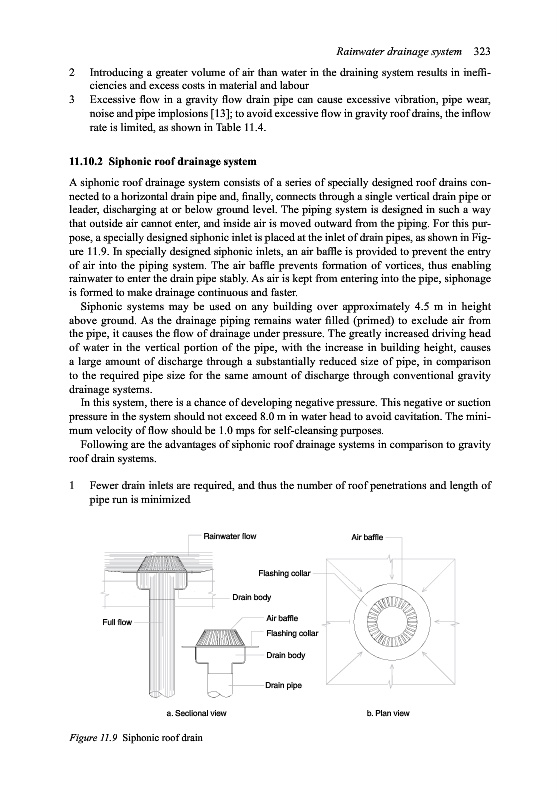 Rainwater drainage system 323

2 Introducing a greater volume of air than water in the draining system results in inefficiencies and excess costs in material and labour

3 Excessive flow in a gravity flow drain pipe can cause excessive vibration, pipe wear, noise and pipe implosions [13]; to avoid excessive flow in gravity roof drains, the inflow rate is limited, as shown in Table 11.4.

11.10.2 Siphonic roof drainage system

A siphonic roof drainage system consists of a series of specially designed roof drains connected to a horizontal drain pipe and, finally, connects through a single vertical drain pipe or leader, discharging at or below ground level. The piping system is designed in such a way that outside air cannot enter, and inside air is moved outward from the piping. For this purpose, a specially designed siphonic inlet is placed at the inlet of drain pipes, as shown in Figure 11.9. In specially designed siphonic inlets, an air baffle is provided to prevent the entry of air into the piping system. The air baffle prevents formation of vortices, thus enabling rainwater to enter the drain pipe stably. As air is kept from entering into the pipe, siphonage is formed to make drainage continuous and faster.

Siphonic systems may be used on any building over approximately 4.5 m in height above ground. As the drainage piping remains water filled (primed) to exclude air from the pipe, it causes the flow of drainage under pressure. The greatly increased driving head of water in the vertical portion of the pipe, with the increase in building height, causes a large amount of discharge through a substantially reduced size of pipe, in comparison to the required pipe size for the same amount of discharge through conventional gravity drainage systems.

In this system, there is a chance of developing negative pressure. This negative or suction pressure in the system should not exceed 8.0 m in water head to avoid cavitation. The minimum velocity of flow should be 1.0 mps for self-cleansing purposes.

Following are the advantages of siphonic roof drainage systems in comparison to gravity roof drain systems.

1 Fewer drain inlets are required, and thus the number of roof penetrations and length of pipe run is minimized

Rainwater flow
Flashing collar
Drain body
Full flow
Air baffle
Flashing collar
Drain body
Drain pipe
a. Sectional view
Air baffle
b. Plan view

Figure 11.9 Siphonic roof drain