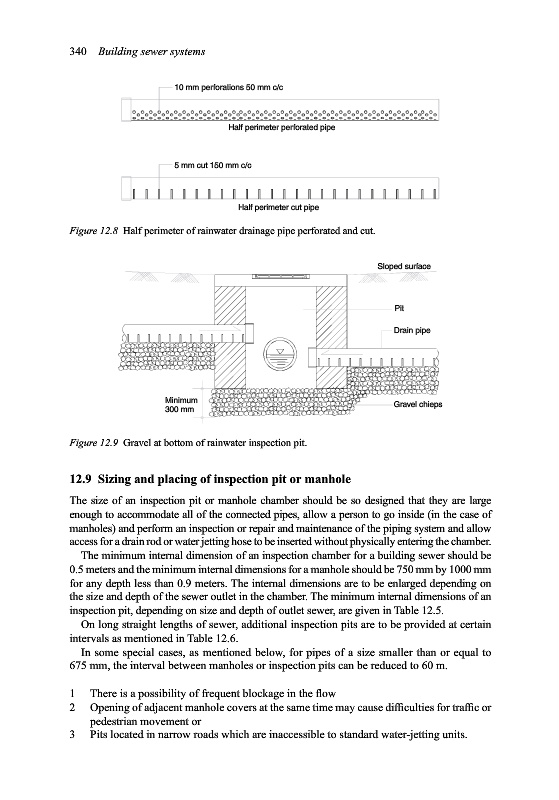 340 Building sewer systems

10 mm perforations 50 mm c/c

Half perimeter perforated pipe

5 mm cut 150 mm c/c

Half perimeter cut pipe

Figure 12.8 Half perimeter of rainwater drainage pipe perforated and cut.

Sloped surface

Pit

Drain pipe

Minimum 300 mm

Gravel chieps

Figure 12.9 Gravel at bottom of rainwater inspection pit.

12.9 Sizing and placing of inspection pit or manhole

The size of an inspection pit or manhole chamber should be so designed that they are large enough to accommodate all of the connected pipes, allow a person to go inside (in the case of manholes) and perform an inspection or repair and maintenance of the piping system and allow access for a drain rod or water jetting hose to be inserted without physically entering the chamber.

The minimum internal dimension of an inspection chamber for a building sewer should be 0.5 meters and the minimum internal dimensions for a manhole should be 750 mm by 1000 mm for any depth less than 0.9 meters. The internal dimensions are to be enlarged depending on the size and depth of the sewer outlet in the chamber. The minimum internal dimensions of an inspection pit, depending on size and depth of outlet sewer, are given in Table 12.5.

On long straight lengths of sewer, additional inspection pits are to be provided at certain intervals as mentioned in Table 12.6.

In some special cases, as mentioned below, for pipes of a size smaller than or equal to 675 mm, the interval between manholes or inspection pits can be reduced to 60 m.

1 There is a possibility of frequent blockage in the flow
2 Opening of adjacent manhole covers at the same time may cause difficulties for traffic or pedestrian movement or
3 Pits located in narrow roads which are inaccessible to standard water-jetting units.