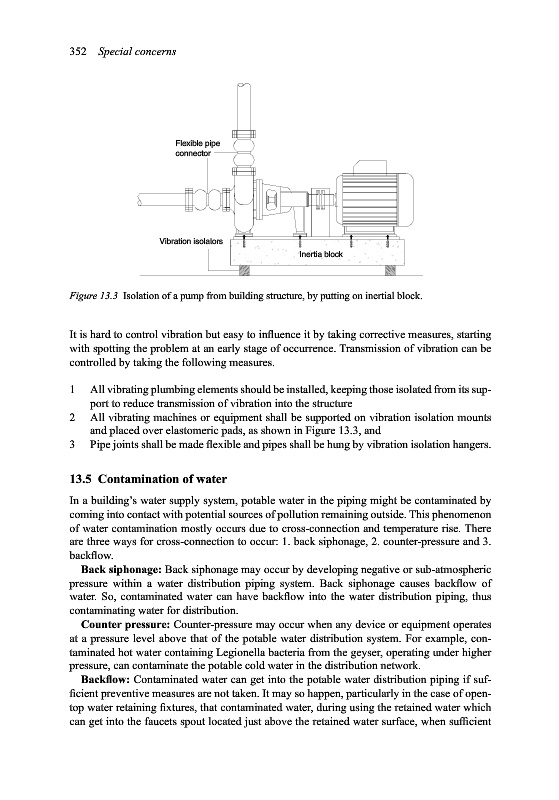 352 Special concerns

Flexible pipe connector

Vibration isolators

Inertia block

Figure 13.3 Isolation of a pump from building structure, by putting on inertial block.

It is hard to control vibration but easy to influence it by taking corrective measures, starting with spotting the problem at an early stage of occurrence. Transmission of vibration can be controlled by taking the following measures.

1 All vibrating plumbing elements should be installed, keeping those isolated from its support to reduce transmission of vibration into the structure
2 All vibrating machines or equipment shall be supported on vibration isolation mounts and placed over elastomeric pads, as shown in Figure 13.3, and
3 Pipe joints shall be made flexible and pipes shall be hung by vibration isolation hangers.

13.5 Contamination of water

In a building's water supply system, potable water in the piping might be contaminated by coming into contact with potential sources of pollution remaining outside. This phenomenon of water contamination mostly occurs due to cross-connection and temperature rise. There are three ways for cross-connection to occur: 1. back siphonage, 2. counter-pressure and 3. backflow.

Back siphonage: Back siphonage may occur by developing negative or sub-atmospheric pressure within a water distribution piping system. Back siphonage causes backflow of water. So, contaminated water can have backflow into the water distribution piping, thus contaminating water for distribution.

Counter pressure: Counter-pressure may occur when any device or equipment operates at a pressure level above that of the potable water distribution system. For example, contaminated hot water containing Legionella bacteria from the geyser, operating under higher pressure, can contaminate the potable cold water in the distribution network.

Backflow: Contaminated water can get into the potable water distribution piping if sufficient preventive measures are not taken. It may so happen, particularly in the case of open-top water retaining fixtures, that contaminated water, during using the retained water which can get into the faucets spout located just above the retained water surface, when sufficient