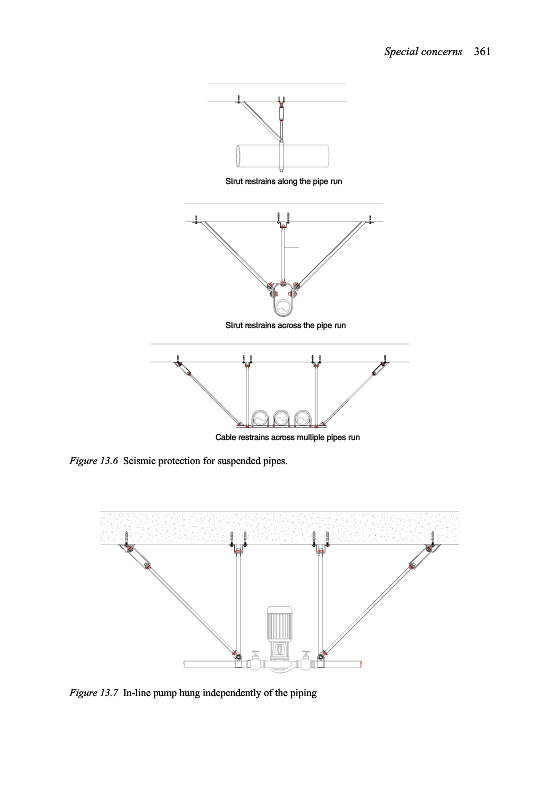 Special concerns 361

Strut restrains along the pipe run

Strut restrains across the pipe run

Cable restrains across multiple pipes run

Figure 13.6 Seismic protection for suspended pipes.

Figure 13.7 In-line pump hung independently of the piping