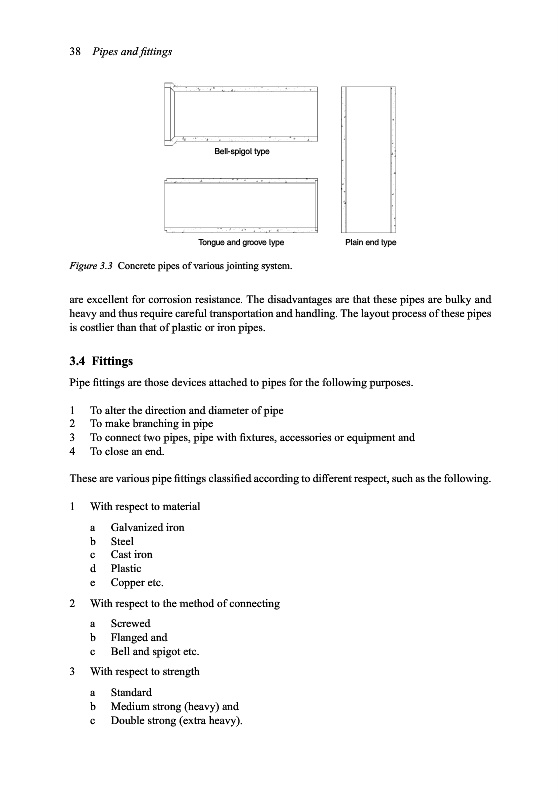 38 Pipes and fittings

Bell-spigot type

Tongue and groove type

Plain end type

Figure 3.3 Concrete pipes of various jointing system.

are excellent for corrosion resistance. The disadvantages are that these pipes are bulky and heavy and thus require careful transportation and handling. The layout process of these pipes is costlier than that of plastic or iron pipes.

3.4 Fittings

Pipe fittings are those devices attached to pipes for the following purposes.

1 To alter the direction and diameter of pipe
2 To make branching in pipe
3 To connect two pipes, pipe with fixtures, accessories or equipment and
4 To close an end.

These are various pipe fittings classified according to different respect, such as the following.

1 With respect to material

a Galvanized iron
b Steel
c Cast iron
d Plastic
e Copper etc.

2 With respect to the method of connecting

a Screwed
b Flanged and
c Bell and spigot etc.

3 With respect to strength

a Standard
b Medium strong (heavy) and
c Double strong (extra heavy).