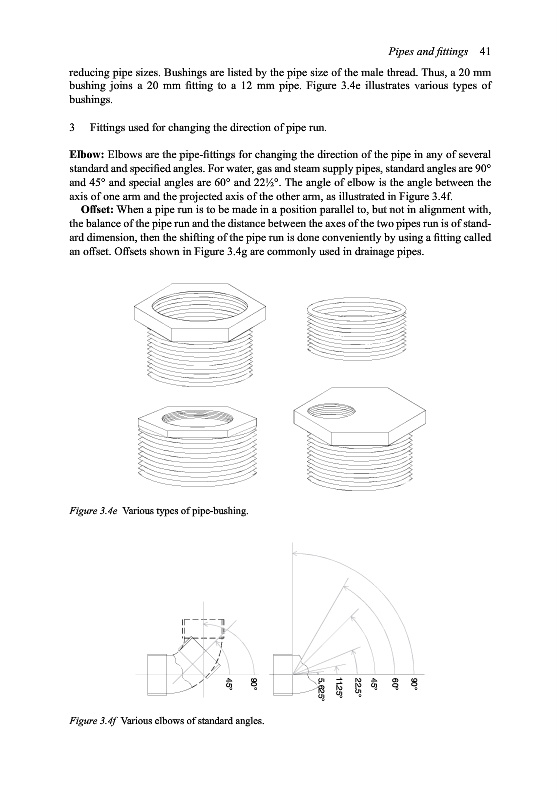 Pipes and fittings 41

reducing pipe sizes. Bushings are listed by the pipe size of the male thread. Thus, a 20 mm bushing joins a 20 mm fitting to a 12 mm pipe. Figure 3.4e illustrates various types of bushings.

3 Fittings used for changing the direction of pipe run.

**Elbow:** Elbows are the pipe-fittings for changing the direction of the pipe in any of several standard and specified angles. For water, gas and steam supply pipes, standard angles are 90° and 45° and special angles are 60° and 22½°. The angle of elbow is the angle between the axis of one arm and the projected axis of the other arm, as illustrated in Figure 3.4f.

**Offset:** When a pipe run is to be made in a position parallel to, but not in alignment with, the balance of the pipe run and the distance between the axes of the two pipes run is of standard dimension, then the shifting of the pipe run is done conveniently by using a fitting called an offset. Offsets shown in Figure 3.4g are commonly used in drainage pipes.

Figure 3.4e Various types of pipe-bushing.

45° 90° 5.625° 11.25° 22.5° 45° 60° 90°

Figure 3.4f Various elbows of standard angles.