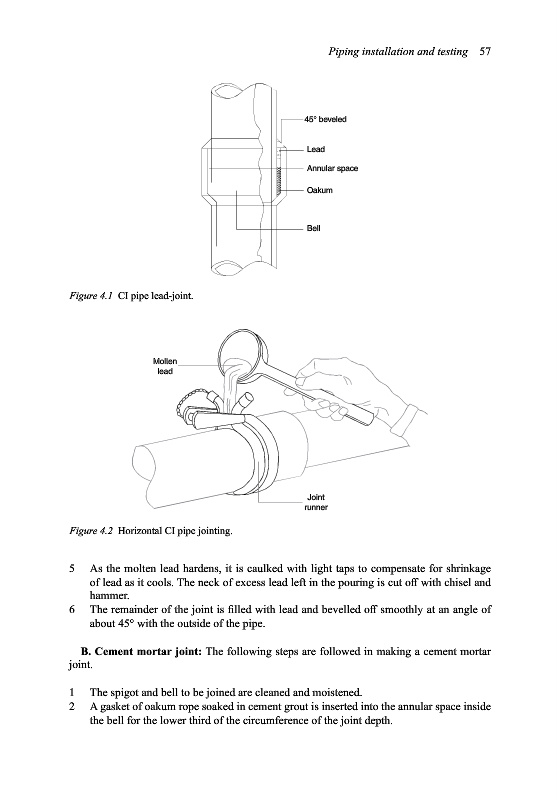 Piping installation and testing 57

45° beveled
Lead
Annular space
Oakum
Bell

Figure 4.1 CI pipe lead-joint.

Molten lead

Joint runner

Figure 4.2 Horizontal CI pipe jointing.

5 As the molten lead hardens, it is caulked with light taps to compensate for shrinkage of lead as it cools. The neck of excess lead left in the pouring is cut off with chisel and hammer.
6 The remainder of the joint is filled with lead and bevelled off smoothly at an angle of about 45° with the outside of the pipe.

B. Cement mortar joint: The following steps are followed in making a cement mortar joint.

1 The spigot and bell to be joined are cleaned and moistened.
2 A gasket of oakum rope soaked in cement grout is inserted into the annular space inside the bell for the lower third of the circumference of the joint depth.