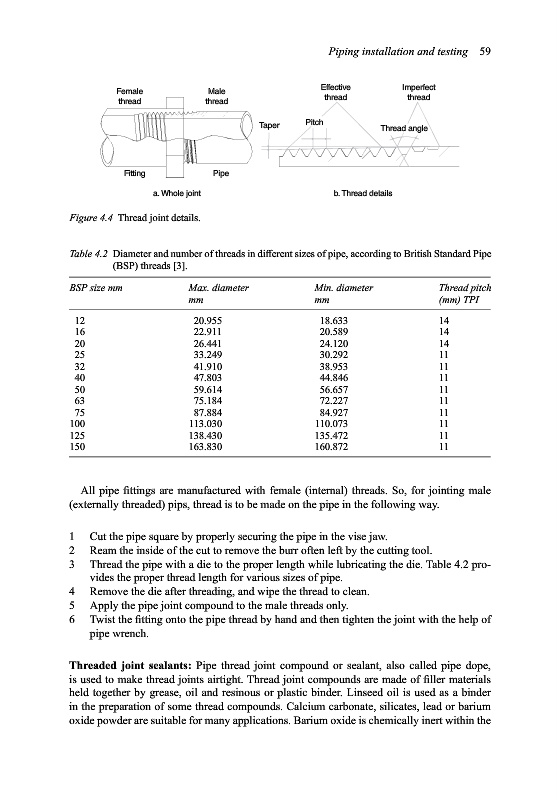 Piping installation and testing 59

Female thread

Male thread

Fitting

Pipe

a. Whole joint

Effective thread

Imperfect thread

Taper

Pitch

Thread angle

b. Thread details

Figure 4.4 Thread joint details.

Table 4.2 Diameter and number of threads in different sizes of pipe, according to British Standard Pipe (BSP) threads [3].

| BSP size mm | Max. diameter mm | Min. diameter mm | Thread pitch (mm) TPI |
|---|---|---|---|
| 12 | 20.955 | 18.633 | 14 |
| 16 | 22.911 | 20.589 | 14 |
| 20 | 26.441 | 24.120 | 14 |
| 25 | 33.249 | 30.292 | 11 |
| 32 | 41.910 | 38.953 | 11 |
| 40 | 47.803 | 44.846 | 11 |
| 50 | 59.614 | 56.657 | 11 |
| 63 | 75.184 | 72.227 | 11 |
| 75 | 87.884 | 84.927 | 11 |
| 100 | 113.030 | 110.073 | 11 |
| 125 | 138.430 | 135.472 | 11 |
| 150 | 163.830 | 160.872 | 11 |

All pipe fittings are manufactured with female (internal) threads. So, for jointing male (externally threaded) pips, thread is to be made on the pipe in the following way.

1 Cut the pipe square by properly securing the pipe in the vise jaw.
2 Ream the inside of the cut to remove the burr often left by the cutting tool.
3 Thread the pipe with a die to the proper length while lubricating the die. Table 4.2 provides the proper thread length for various sizes of pipe.
4 Remove the die after threading, and wipe the thread to clean.
5 Apply the pipe joint compound to the male threads only.
6 Twist the fitting onto the pipe thread by hand and then tighten the joint with the help of pipe wrench.

Threaded joint sealants: Pipe thread joint compound or sealant, also called pipe dope, is used to make thread joints airtight. Thread joint compounds are made of filler materials held together by grease, oil and resinous or plastic binder. Linseed oil is used as a binder in the preparation of some thread compounds. Calcium carbonate, silicates, lead or barium oxide powder are suitable for many applications. Barium oxide is chemically inert within the