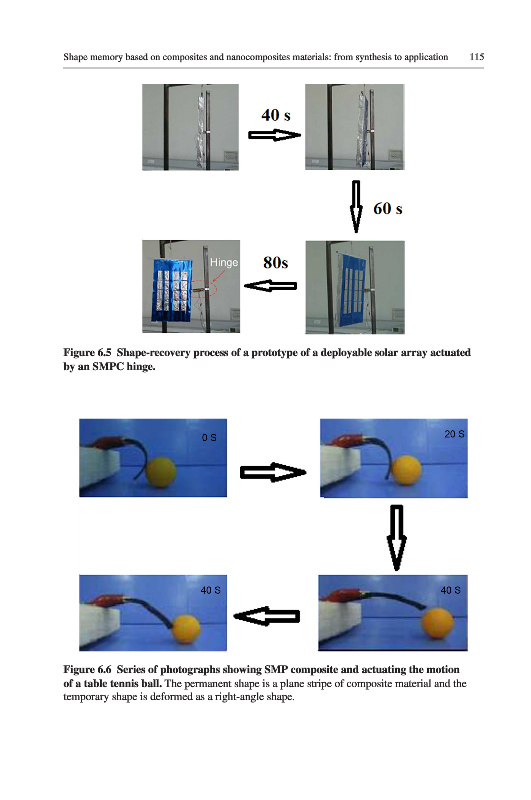 Shape memory based on composites and nanocomposites materials: from synthesis to application 115

40 s

60 s

Hinge

80s

Figure 6.5 Shape-recovery process of a prototype of a deployable solar array actuated by an SMPC hinge.

0 S

20 S

40 S

40 S

Figure 6.6 Series of photographs showing SMP composite and actuating the motion of a table tennis ball. The permanent shape is a plane stripe of composite material and the temporary shape is deformed as a right-angle shape.