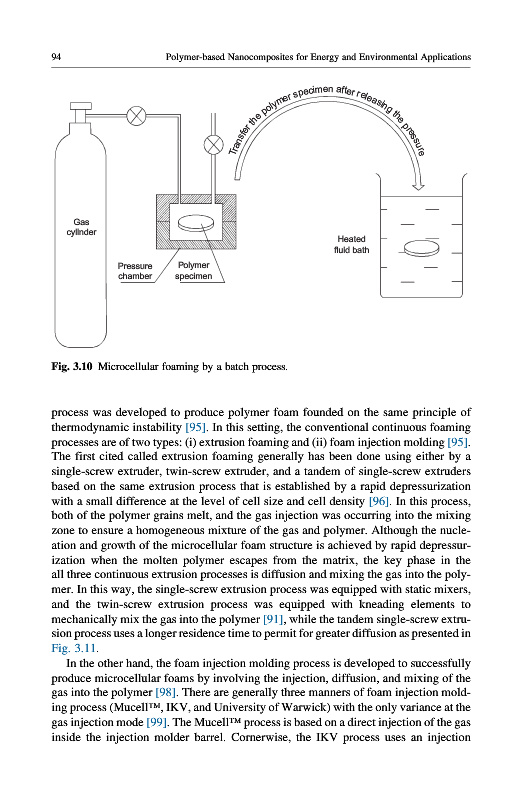 94 Polymer-based Nanocomposites for Energy and Environmental Applications

Transfer the polymer specimen after releasing the pressure

Gas cylinder

Pressure chamber

Polymer specimen

Heated fluid bath

Fig. 3.10 Microcellular foaming by a batch process.

process was developed to produce polymer foam founded on the same principle of thermodynamic instability [95]. In this setting, the conventional continuous foaming processes are of two types: (i) extrusion foaming and (ii) foam injection molding [95]. The first cited called extrusion foaming generally has been done using either by a single-screw extruder, twin-screw extruder, and a tandem of single-screw extruders based on the same extrusion process that is established by a rapid depressurization with a small difference at the level of cell size and cell density [96]. In this process, both of the polymer grains melt, and the gas injection was occurring into the mixing zone to ensure a homogeneous mixture of the gas and polymer. Although the nucleation and growth of the microcellular foam structure is achieved by rapid depressurization when the molten polymer escapes from the matrix, the key phase in the all three continuous extrusion processes is diffusion and mixing the gas into the polymer. In this way, the single-screw extrusion process was equipped with static mixers, and the twin-screw extrusion process was equipped with kneading elements to mechanically mix the gas into the polymer [91], while the tandem single-screw extrusion process uses a longer residence time to permit for greater diffusion as presented in Fig. 3.11.

In the other hand, the foam injection molding process is developed to successfully produce microcellular foams by involving the injection, diffusion, and mixing of the gas into the polymer [98]. There are generally three manners of foam injection molding process (Mucell™, IKV, and University of Warwick) with the only variance at the gas injection mode [99]. The Mucell™ process is based on a direct injection of the gas inside the injection molder barrel. Cornerwise, the IKV process uses an injection