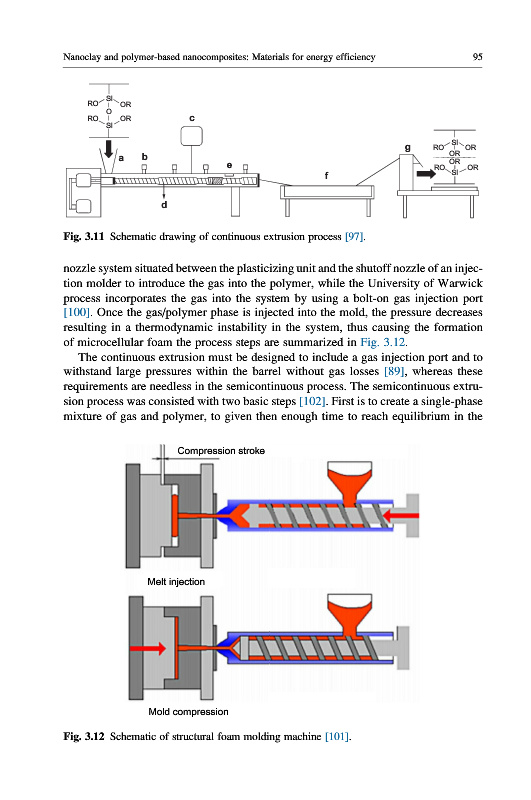 Nanoclay and polymer-based nanocomposites: Materials for energy efficiency

95

RO Si OR
O
RO Si OR

a b c d e f g

RO Si OR
OR
OR
RO Si OR

Fig. 3.11 Schematic drawing of continuous extrusion process [97].

nozzle system situated between the plasticizing unit and the shutoff nozzle of an injection molder to introduce the gas into the polymer, while the University of Warwick process incorporates the gas into the system by using a bolt-on gas injection port [100]. Once the gas/polymer phase is injected into the mold, the pressure decreases resulting in a thermodynamic instability in the system, thus causing the formation of microcellular foam the process steps are summarized in Fig. 3.12.

The continuous extrusion must be designed to include a gas injection port and to withstand large pressures within the barrel without gas losses [89], whereas these requirements are needless in the semicontinuous process. The semicontinuous extrusion process was consisted with two basic steps [102]. First is to create a single-phase mixture of gas and polymer, to given then enough time to reach equilibrium in the

Compression stroke

Melt injection

Mold compression

Fig. 3.12 Schematic of structural foam molding machine [101].