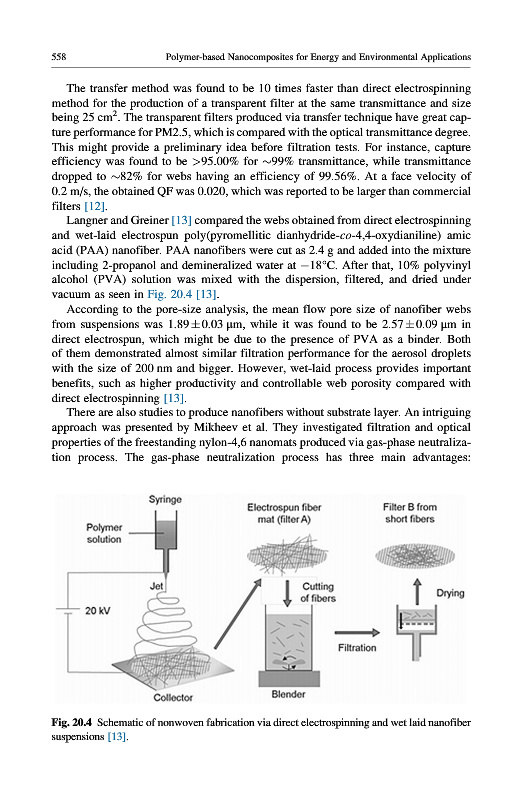 558 Polymer-based Nanocomposites for Energy and Environmental Applications

The transfer method was found to be 10 times faster than direct electrospinning method for the production of a transparent filter at the same transmittance and size being 25 cm$^2$. The transparent filters produced via transfer technique have great capture performance for PM2.5, which is compared with the optical transmittance degree. This might provide a preliminary idea before filtration tests. For instance, capture efficiency was found to be >95.00% for ~99% transmittance, while transmittance dropped to ~82% for webs having an efficiency of 99.56%. At a face velocity of 0.2 m/s, the obtained QF was 0.020, which was reported to be larger than commercial filters [12].

Langner and Greiner [13] compared the webs obtained from direct electrospinning and wet-laid electrospun poly(pyromellitic dianhydride-co-4,4-oxydianiline) amic acid (PAA) nanofiber. PAA nanofibers were cut as 2.4 g and added into the mixture including 2-propanol and demineralized water at −18°C. After that, 10% polyvinyl alcohol (PVA) solution was mixed with the dispersion, filtered, and dried under vacuum as seen in Fig. 20.4 [13].

According to the pore-size analysis, the mean flow pore size of nanofiber webs from suspensions was 1.89±0.03 μm, while it was found to be 2.57±0.09 μm in direct electrospun, which might be due to the presence of PVA as a binder. Both of them demonstrated almost similar filtration performance for the aerosol droplets with the size of 200 nm and bigger. However, wet-laid process provides important benefits, such as higher productivity and controllable web porosity compared with direct electrospinning [13].

There are also studies to produce nanofibers without substrate layer. An intriguing approach was presented by Mikheev et al. They investigated filtration and optical properties of the freestanding nylon-4,6 nanomats produced via gas-phase neutralization process. The gas-phase neutralization process has three main advantages:

Syringe
Polymer solution
Jet
20 kV
Collector
Electrospun fiber mat (filter A)
Cutting of fibers
Blender
Filtration
Filter B from short fibers
Drying

Fig. 20.4 Schematic of nonwoven fabrication via direct electrospinning and wet laid nanofiber suspensions [13].