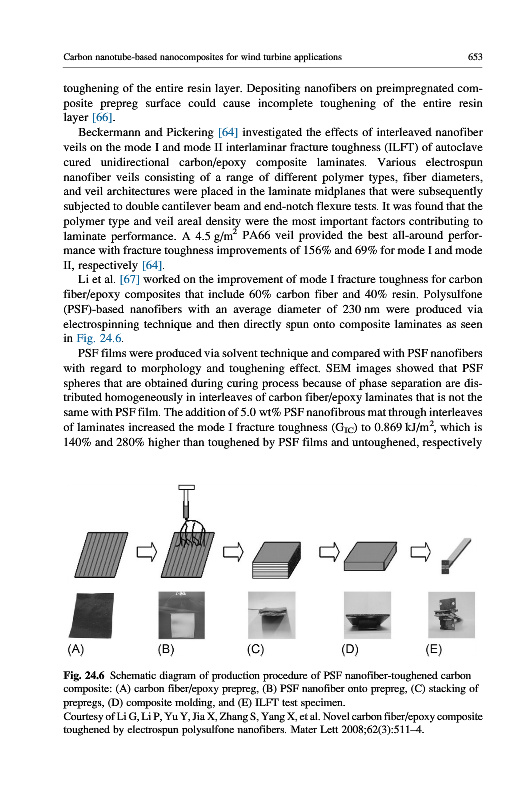 Carbon nanotube-based nanocomposites for wind turbine applications

653

toughening of the entire resin layer. Depositing nanofibers on preimpregnated composite prepreg surface could cause incomplete toughening of the entire resin layer [66].

Beckermann and Pickering [64] investigated the effects of interleaved nanofiber veils on the mode I and mode II interlaminar fracture toughness (ILFT) of autoclave cured unidirectional carbon/epoxy composite laminates. Various electrospun nanofiber veils consisting of a range of different polymer types, fiber diameters, and veil architectures were placed in the laminate midplanes that were subsequently subjected to double cantilever beam and end-notch flexure tests. It was found that the polymer type and veil areal density were the most important factors contributing to laminate performance. A 4.5 g/m$^2$ PA66 veil provided the best all-around performance with fracture toughness improvements of 156% and 69% for mode I and mode II, respectively [64].

Li et al. [67] worked on the improvement of mode I fracture toughness for carbon fiber/epoxy composites that include 60% carbon fiber and 40% resin. Polysulfone (PSF)-based nanofibers with an average diameter of 230 nm were produced via electrospinning technique and then directly spun onto composite laminates as seen in Fig. 24.6.

PSF films were produced via solvent technique and compared with PSF nanofibers with regard to morphology and toughening effect. SEM images showed that PSF spheres that are obtained during curing process because of phase separation are distributed homogeneously in interleaves of carbon fiber/epoxy laminates that is not the same with PSF film. The addition of 5.0 wt% PSF nanofibrous mat through interleaves of laminates increased the mode I fracture toughness ($G_{IC}$) to 0.869 kJ/m$^2$, which is 140% and 280% higher than toughened by PSF films and untoughened, respectively

(A) (B) (C) (D) (E)

Fig. 24.6 Schematic diagram of production procedure of PSF nanofiber-toughened carbon composite: (A) carbon fiber/epoxy prepreg, (B) PSF nanofiber onto prepreg, (C) stacking of prepregs, (D) composite molding, and (E) ILFT test specimen.
Courtesy of Li G, Li P, Yu Y, Jia X, Zhang S, Yang X, et al. Novel carbon fiber/epoxy composite toughened by electrospun polysulfone nanofibers. Mater Lett 2008;62(3):511–4.