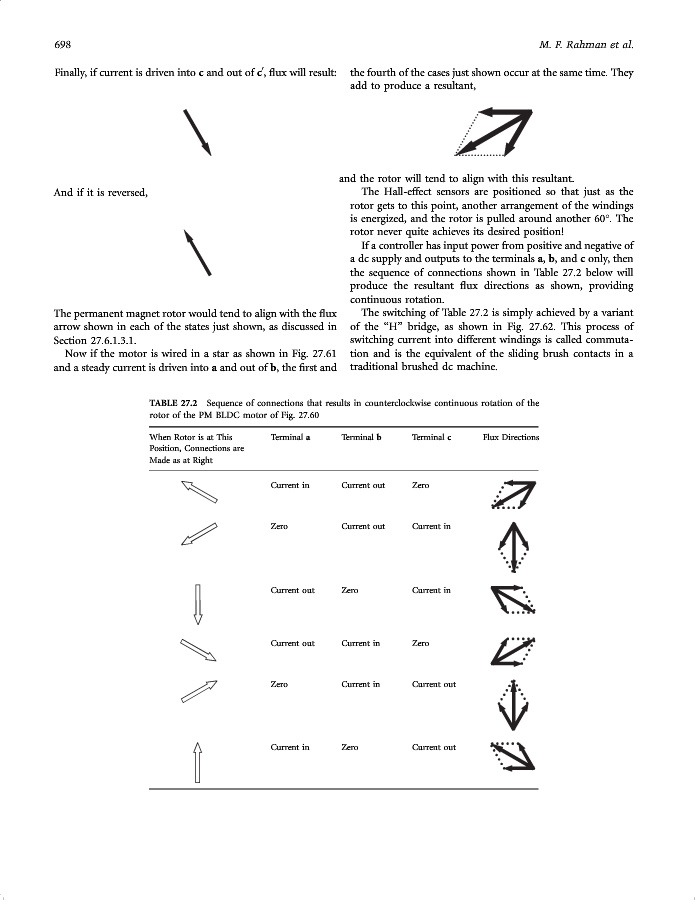 698 M. F. Rahman et al.

Finally, if current is driven into **c** and out of **c′**, flux will result:

And if it is reversed,

The permanent magnet rotor would tend to align with the flux arrow shown in each of the states just shown, as discussed in Section 27.6.1.3.1.

Now if the motor is wired in a star as shown in Fig. 27.61 and a steady current is driven into **a** and out of **b**, the first and the fourth of the cases just shown occur at the same time. They add to produce a resultant,

and the rotor will tend to align with this resultant.

The Hall-effect sensors are positioned so that just as the rotor gets to this point, another arrangement of the windings is energized, and the rotor is pulled around another 60°. The rotor never quite achieves its desired position!

If a controller has input power from positive and negative of a dc supply and outputs to the terminals **a**, **b**, and **c** only, then the sequence of connections shown in Table 27.2 below will produce the resultant flux directions as shown, providing continuous rotation.

The switching of Table 27.2 is simply achieved by a variant of the "H" bridge, as shown in Fig. 27.62. This process of switching current into different windings is called commutation and is the equivalent of the sliding brush contacts in a traditional brushed dc machine.

**TABLE 27.2** Sequence of connections that results in counterclockwise continuous rotation of the rotor of the PM BLDC motor of Fig. 27.60

| When Rotor is at This Position, Connections are Made as at Right | Terminal **a** | Terminal **b** | Terminal **c** | Flux Directions |
|---|---|---|---|---|
| | Current in | Current out | Zero | |
| | Zero | Current out | Current in | |
| | Current out | Zero | Current in | |
| | Current out | Current in | Zero | |
| | Zero | Current in | Current out | |
| | Current in | Zero | Current out | |