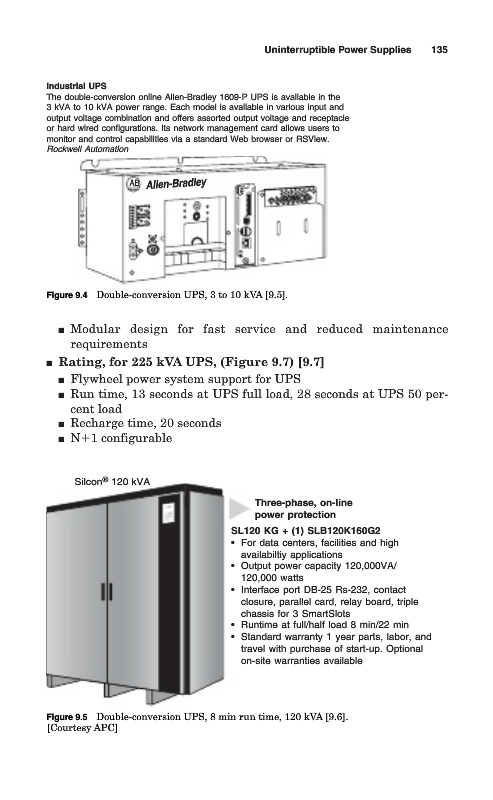 Uninterruptible Power Supplies 135

Industrial UPS
The double-conversion online Allen-Bradley 1609-P UPS is available in the 3 kVA to 10 kVA power range. Each model is available in various input and output voltage combination and offers assorted output voltage and receptacle or hard wired configurations. Its network management card allows users to monitor and control capabilities via a standard Web browser or RSView.
Rockwell Automation

AB Allen-Bradley

Figure 9.4 Double-conversion UPS, 3 to 10 kVA [9.5].

■ Modular design for fast service and reduced maintenance requirements
■ Rating, for 225 kVA UPS, (Figure 9.7) [9.7]
■ Flywheel power system support for UPS
■ Run time, 13 seconds at UPS full load, 28 seconds at UPS 50 percent load
■ Recharge time, 20 seconds
■ N+1 configurable

Silcon® 120 kVA

Three-phase, on-line power protection
SL120 KG + (1) SLB120K160G2
• For data centers, facilities and high availabiltiy applications
• Output power capacity 120,000VA/ 120,000 watts
• Interface port DB-25 Rs-232, contact closure, parallel card, relay board, triple chassis for 3 SmartSlots
• Runtime at full/half load 8 min/22 min
• Standard warranty 1 year parts, labor, and travel with purchase of start-up. Optional on-site warranties available

Figure 9.5 Double-conversion UPS, 8 min run time, 120 kVA [9.6].
[Courtesy APC]