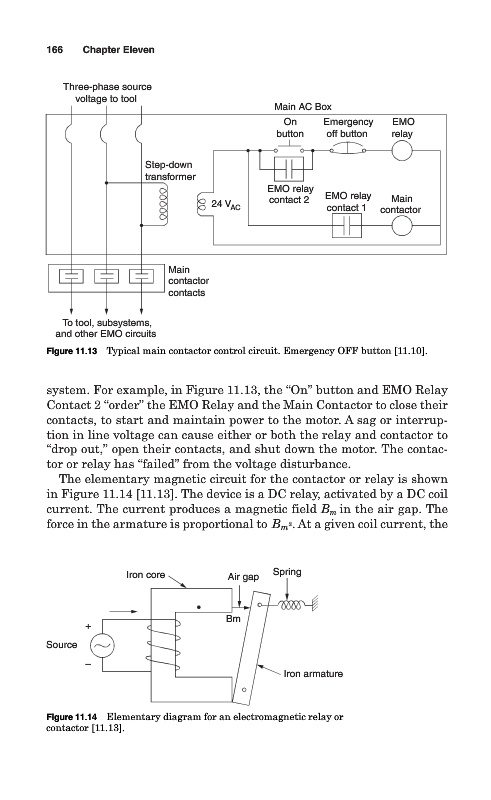 166 Chapter Eleven

Three-phase source voltage to tool

Main AC Box

On button

Emergency off button

EMO relay

Step-down transformer

24 $V_{AC}$

EMO relay contact 2

EMO relay contact 1

Main contactor

Main contactor contacts

To tool, subsystems, and other EMO circuits

Figure 11.13 Typical main contactor control circuit. Emergency OFF button [11.10].

system. For example, in Figure 11.13, the "On" button and EMO Relay Contact 2 "order" the EMO Relay and the Main Contactor to close their contacts, to start and maintain power to the motor. A sag or interruption in line voltage can cause either or both the relay and contactor to "drop out," open their contacts, and shut down the motor. The contactor or relay has "failed" from the voltage disturbance.

The elementary magnetic circuit for the contactor or relay is shown in Figure 11.14 [11.13]. The device is a DC relay, activated by a DC coil current. The current produces a magnetic field $B_m$ in the air gap. The force in the armature is proportional to $B_m{}^2$. At a given coil current, the

Iron core

Air gap

Spring

Bm

+

Source

−

Iron armature

Figure 11.14 Elementary diagram for an electromagnetic relay or contactor [11.13].