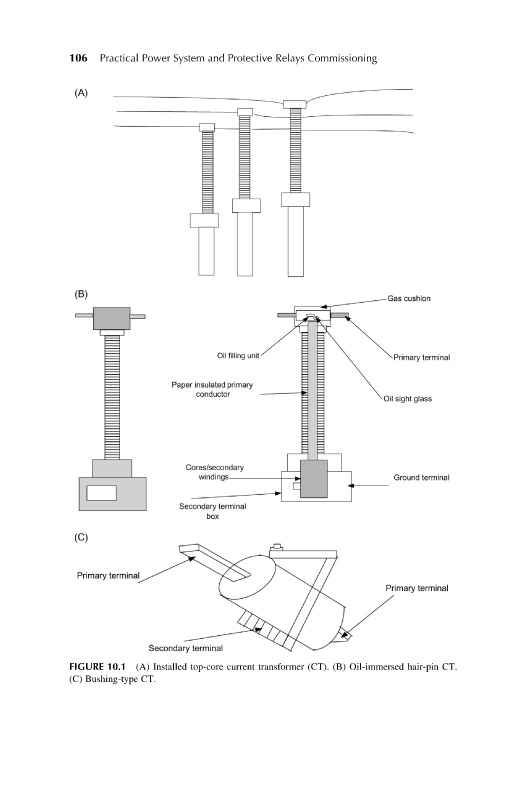 106 Practical Power System and Protective Relays Commissioning

(A)

(B)

Gas cushion

Oil filling unit

Primary terminal

Paper insulated primary conductor

Oil sight glass

Cores/secondary windings

Ground terminal

Secondary terminal box

(C)

Primary terminal

Primary terminal

Secondary terminal

FIGURE 10.1 (A) Installed top-core current transformer (CT). (B) Oil-immersed hair-pin CT. (C) Bushing-type CT.