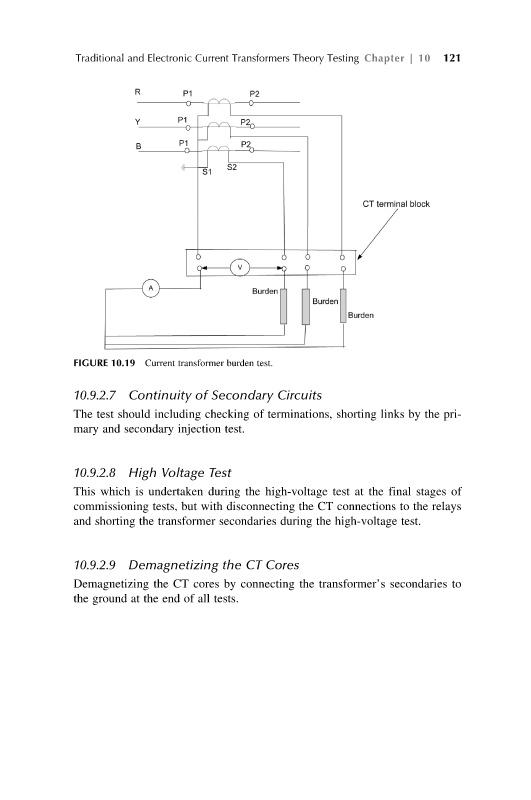 Traditional and Electronic Current Transformers Theory Testing Chapter | 10 121

R P1 P2
Y P1 P2
B P1 P2
S1 S2
CT terminal block
V
A
Burden
Burden
Burden

FIGURE 10.19 Current transformer burden test.

10.9.2.7 Continuity of Secondary Circuits

The test should including checking of terminations, shorting links by the primary and secondary injection test.

10.9.2.8 High Voltage Test

This which is undertaken during the high-voltage test at the final stages of commissioning tests, but with disconnecting the CT connections to the relays and shorting the transformer secondaries during the high-voltage test.

10.9.2.9 Demagnetizing the CT Cores

Demagnetizing the CT cores by connecting the transformer's secondaries to the ground at the end of all tests.