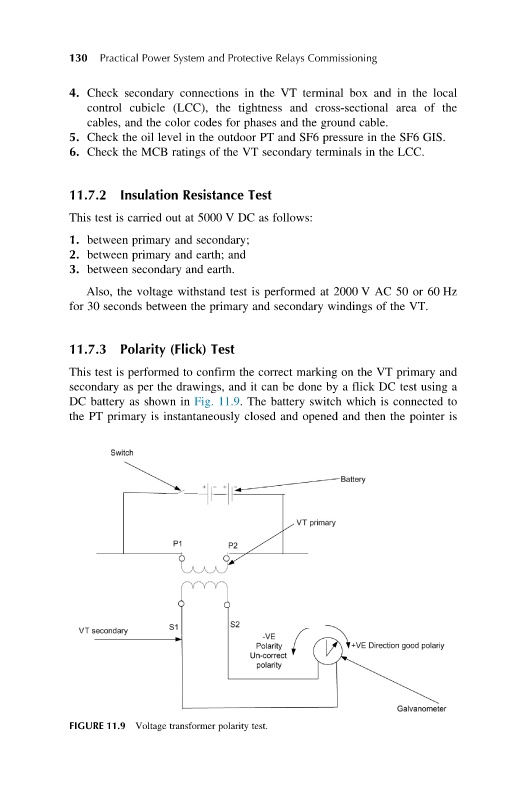 130 Practical Power System and Protective Relays Commissioning

4. Check secondary connections in the VT terminal box and in the local control cubicle (LCC), the tightness and cross-sectional area of the cables, and the color codes for phases and the ground cable.
5. Check the oil level in the outdoor PT and SF6 pressure in the SF6 GIS.
6. Check the MCB ratings of the VT secondary terminals in the LCC.

11.7.2 Insulation Resistance Test

This test is carried out at 5000 V DC as follows:

1. between primary and secondary;
2. between primary and earth; and
3. between secondary and earth.

Also, the voltage withstand test is performed at 2000 V AC 50 or 60 Hz for 30 seconds between the primary and secondary windings of the VT.

11.7.3 Polarity (Flick) Test

This test is performed to confirm the correct marking on the VT primary and secondary as per the drawings, and it can be done by a flick DC test using a DC battery as shown in Fig. 11.9. The battery switch which is connected to the PT primary is instantaneously closed and opened and then the pointer is

Switch
Battery
VT primary
P1
P2
VT secondary
S1
S2
-VE Polarity Un-correct polarity
+VE Direction good polariy
Galvanometer

FIGURE 11.9 Voltage transformer polarity test.